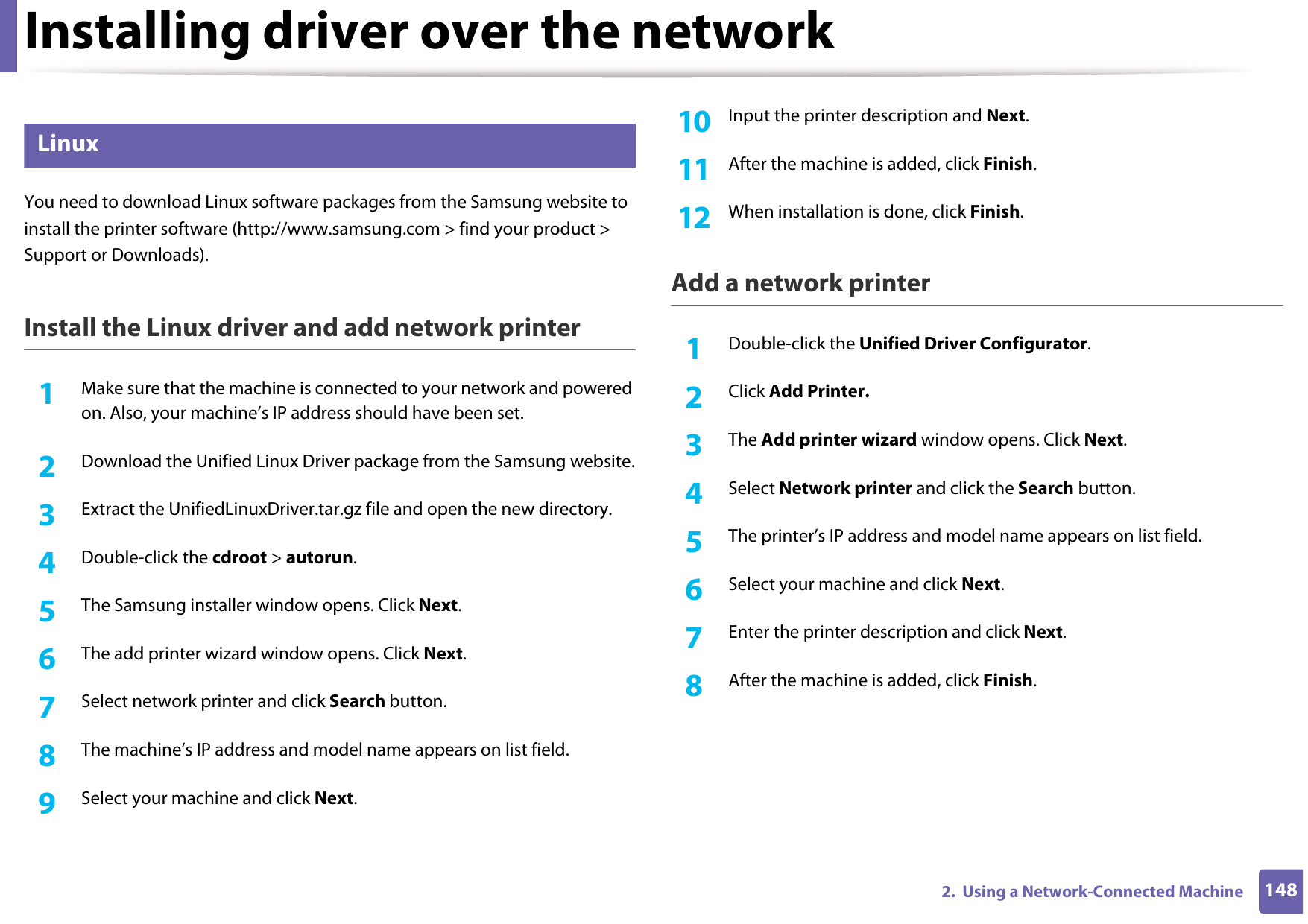 Installing driver over the network

Linux

You need to download Linux software packages from the Samsung website to install the printer software (http://www.samsung.com > find your product > Support or Downloads).

Install the Linux driver and add network printer

1 Make sure that the machine is connected to your network and powered on. Also, your machine's IP address should have been set.

2 Download the Unified Linux Driver package from the Samsung website.

3 Extract the UnifiedLinuxDriver.tar.gz file and open the new directory.

4 Double-click the cdroot > autorun.

5 The Samsung installer window opens. Click Next.

6 The add printer wizard window opens. Click Next.

7 Select network printer and click Search button.

8 The machine's IP address and model name appears on list field.

9 Select your machine and click Next.

10 Input the printer description and Next.

11 After the machine is added, click Finish.

12 When installation is done, click Finish.

Add a network printer

1 Double-click the Unified Driver Configurator.

2 Click Add Printer.

3 The Add printer wizard window opens. Click Next.

4 Select Network printer and click the Search button.

5 The printer's IP address and model name appears on list field.

6 Select your machine and click Next.

7 Enter the printer description and click Next.

8 After the machine is added, click Finish.

2. Using a Network-Connected Machine 148