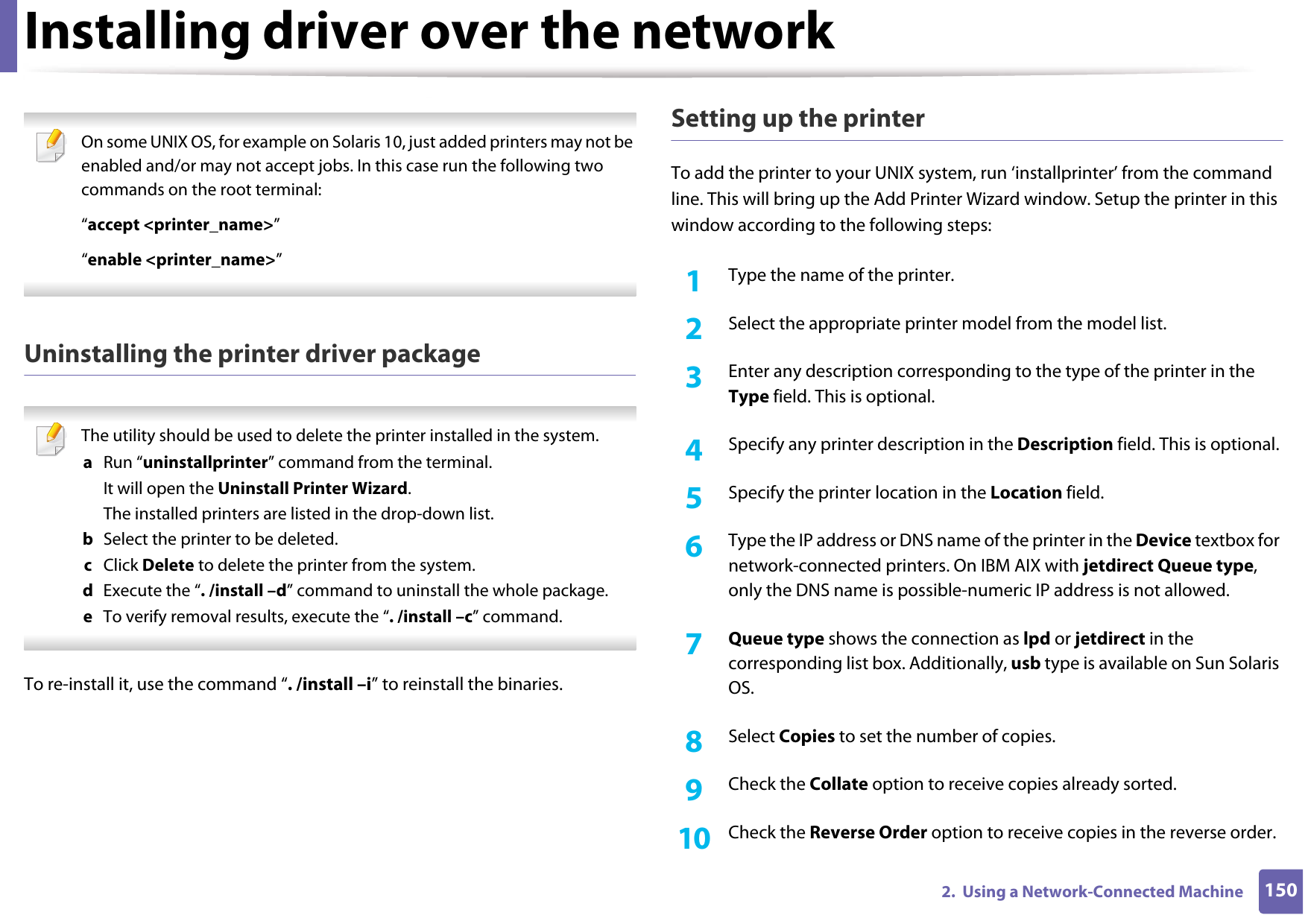 Installing driver over the network

On some UNIX OS, for example on Solaris 10, just added printers may not be enabled and/or may not accept jobs. In this case run the following two commands on the root terminal:

“accept <printer_name>”

“enable <printer_name>”

Uninstalling the printer driver package

The utility should be used to delete the printer installed in the system.

a Run “uninstallprinter” command from the terminal.
It will open the Uninstall Printer Wizard.
The installed printers are listed in the drop-down list.

b Select the printer to be deleted.

c Click Delete to delete the printer from the system.

d Execute the “. /install –d” command to uninstall the whole package.

e To verify removal results, execute the “. /install –c” command.

To re-install it, use the command “. /install –i” to reinstall the binaries.

Setting up the printer

To add the printer to your UNIX system, run ‘installprinter’ from the command line. This will bring up the Add Printer Wizard window. Setup the printer in this window according to the following steps:

1 Type the name of the printer.

2 Select the appropriate printer model from the model list.

3 Enter any description corresponding to the type of the printer in the Type field. This is optional.

4 Specify any printer description in the Description field. This is optional.

5 Specify the printer location in the Location field.

6 Type the IP address or DNS name of the printer in the Device textbox for network-connected printers. On IBM AIX with jetdirect Queue type, only the DNS name is possible-numeric IP address is not allowed.

7 Queue type shows the connection as lpd or jetdirect in the corresponding list box. Additionally, usb type is available on Sun Solaris OS.

8 Select Copies to set the number of copies.

9 Check the Collate option to receive copies already sorted.

10 Check the Reverse Order option to receive copies in the reverse order.

2. Using a Network-Connected Machine 150