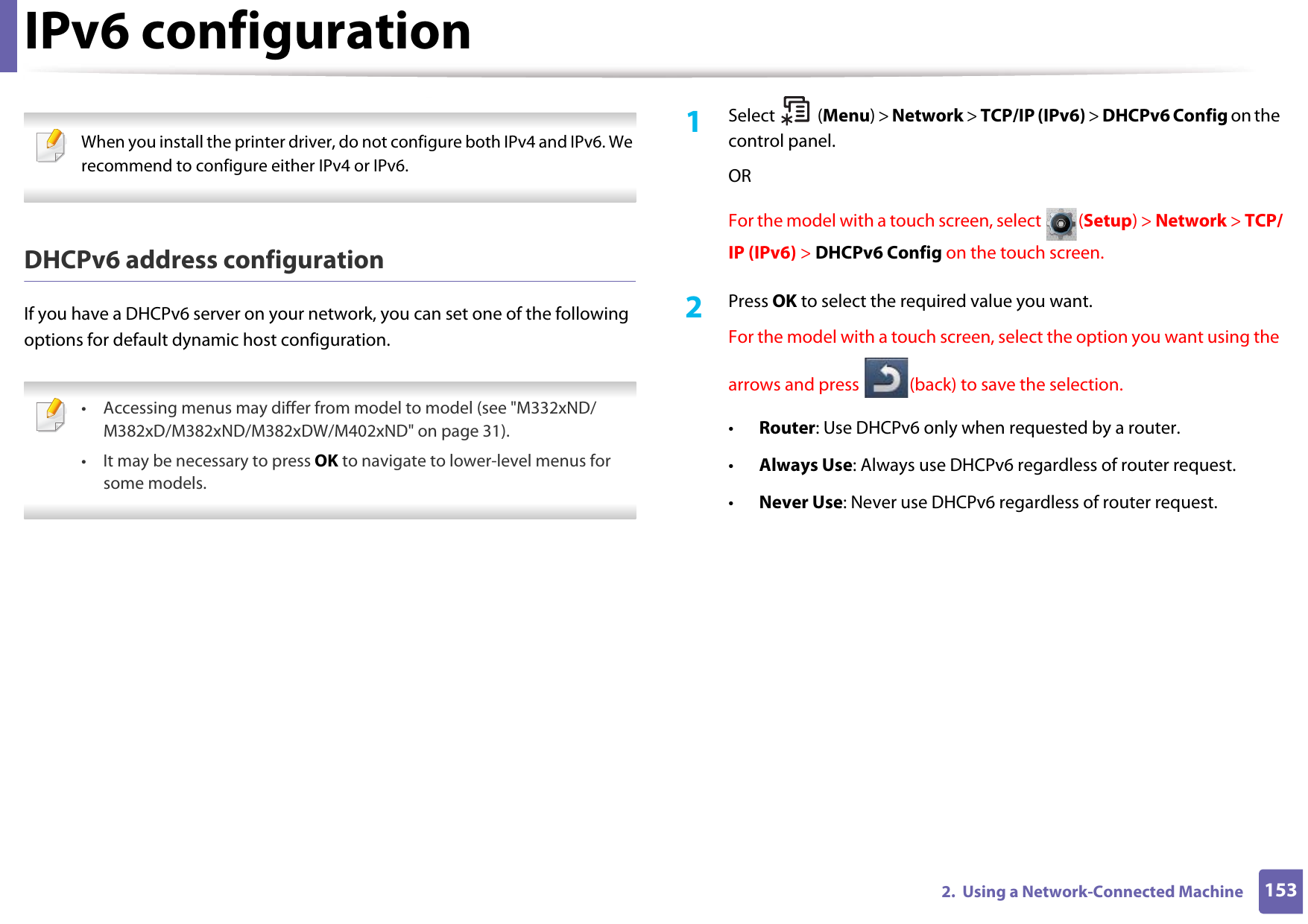 IPv6 configuration

When you install the printer driver, do not configure both IPv4 and IPv6. We recommend to configure either IPv4 or IPv6.

DHCPv6 address configuration

If you have a DHCPv6 server on your network, you can set one of the following options for default dynamic host configuration.

• Accessing menus may differ from model to model (see "M332xND/M382xD/M382xND/M382xDW/M402xND" on page 31).

• It may be necessary to press OK to navigate to lower-level menus for some models.

1 Select (Menu) > Network > TCP/IP (IPv6) > DHCPv6 Config on the control panel.

OR

For the model with a touch screen, select (Setup) > Network > TCP/IP (IPv6) > DHCPv6 Config on the touch screen.

2 Press OK to select the required value you want.

For the model with a touch screen, select the option you want using the arrows and press (back) to save the selection.

• Router: Use DHCPv6 only when requested by a router.

• Always Use: Always use DHCPv6 regardless of router request.

• Never Use: Never use DHCPv6 regardless of router request.

2. Using a Network-Connected Machine 153