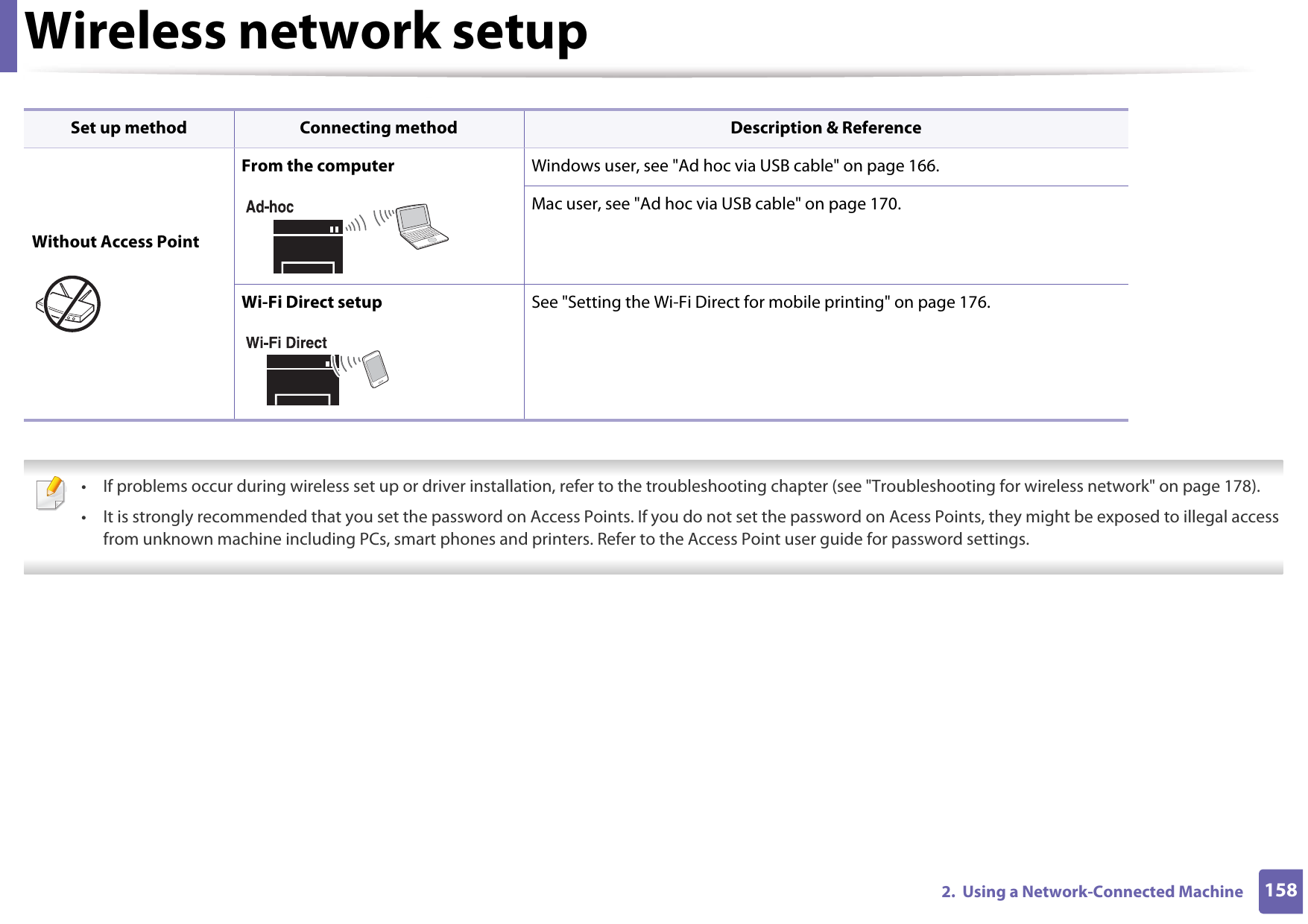 Wireless network setup

| Set up method | Connecting method | Description & Reference |
|---|---|---|
| Without Access Point | From the computer Ad-hoc | Windows user, see "Ad hoc via USB cable" on page 166. |
| | | Mac user, see "Ad hoc via USB cable" on page 170. |
| | Wi-Fi Direct setup Wi-Fi Direct | See "Setting the Wi-Fi Direct for mobile printing" on page 176. |

• If problems occur during wireless set up or driver installation, refer to the troubleshooting chapter (see "Troubleshooting for wireless network" on page 178).

• It is strongly recommended that you set the password on Access Points. If you do not set the password on Acess Points, they might be exposed to illegal access from unknown machine including PCs, smart phones and printers. Refer to the Access Point user guide for password settings.

2. Using a Network-Connected Machine 158