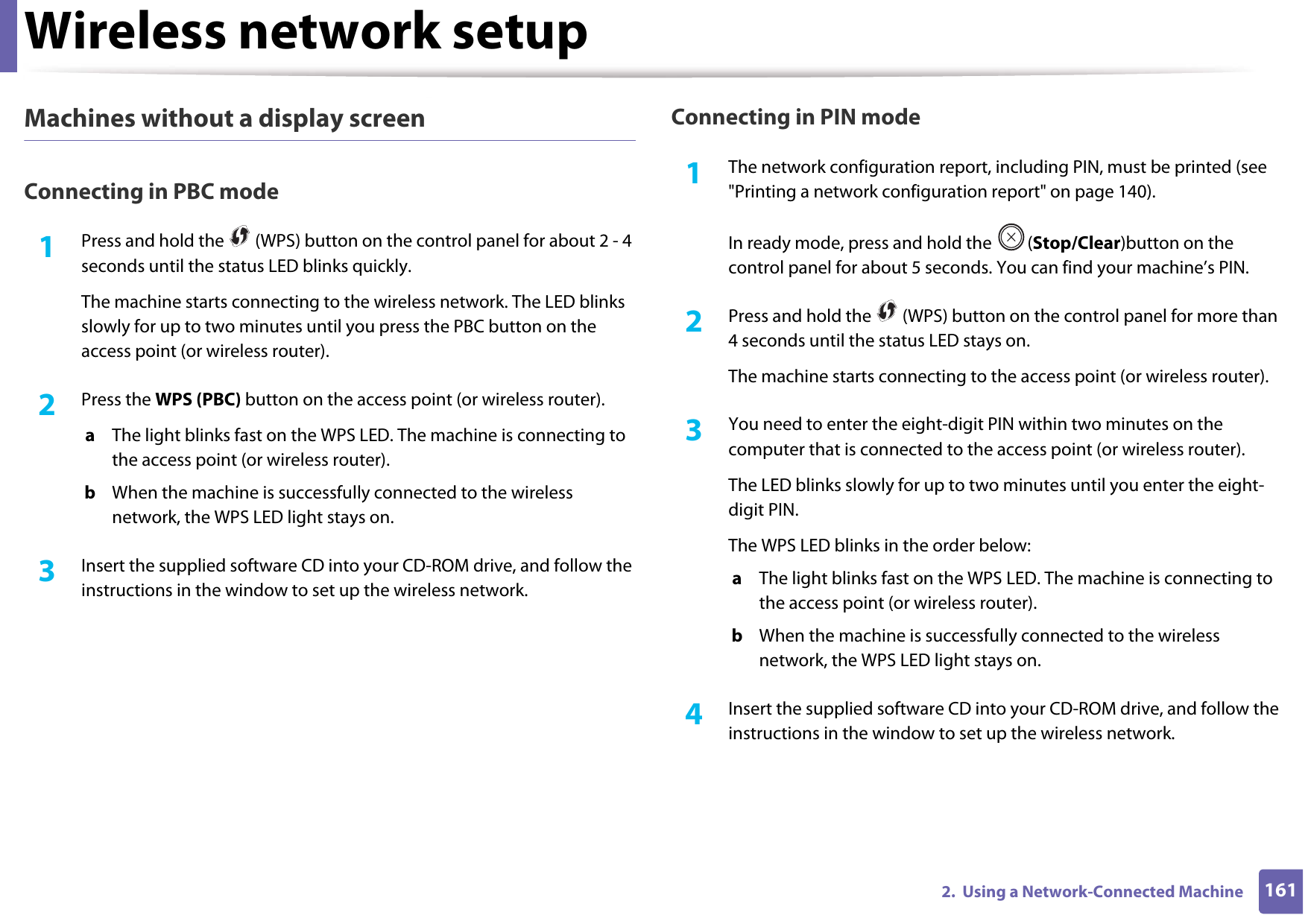 Wireless network setup

Machines without a display screen

Connecting in PBC mode

1 Press and hold the (WPS) button on the control panel for about 2 - 4 seconds until the status LED blinks quickly.

The machine starts connecting to the wireless network. The LED blinks slowly for up to two minutes until you press the PBC button on the access point (or wireless router).

2 Press the WPS (PBC) button on the access point (or wireless router).

a The light blinks fast on the WPS LED. The machine is connecting to the access point (or wireless router).

b When the machine is successfully connected to the wireless network, the WPS LED light stays on.

3 Insert the supplied software CD into your CD-ROM drive, and follow the instructions in the window to set up the wireless network.

Connecting in PIN mode

1 The network configuration report, including PIN, must be printed (see "Printing a network configuration report" on page 140).

In ready mode, press and hold the (Stop/Clear)button on the control panel for about 5 seconds. You can find your machine’s PIN.

2 Press and hold the (WPS) button on the control panel for more than 4 seconds until the status LED stays on.

The machine starts connecting to the access point (or wireless router).

3 You need to enter the eight-digit PIN within two minutes on the computer that is connected to the access point (or wireless router).

The LED blinks slowly for up to two minutes until you enter the eight-digit PIN.

The WPS LED blinks in the order below:

a The light blinks fast on the WPS LED. The machine is connecting to the access point (or wireless router).

b When the machine is successfully connected to the wireless network, the WPS LED light stays on.

4 Insert the supplied software CD into your CD-ROM drive, and follow the instructions in the window to set up the wireless network.

2. Using a Network-Connected Machine 161