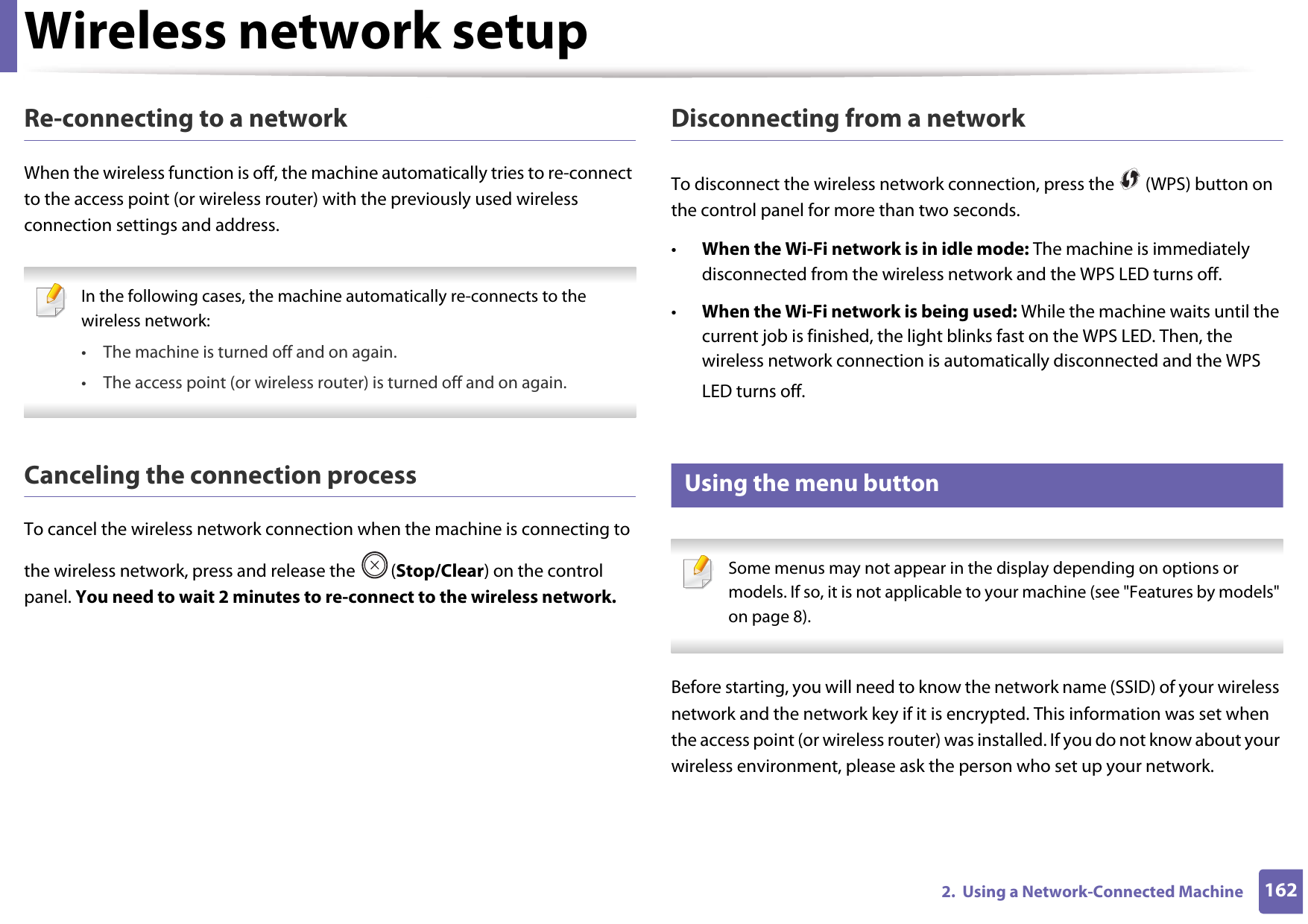 Wireless network setup

Re-connecting to a network

When the wireless function is off, the machine automatically tries to re-connect to the access point (or wireless router) with the previously used wireless connection settings and address.

In the following cases, the machine automatically re-connects to the wireless network:

• The machine is turned off and on again.
• The access point (or wireless router) is turned off and on again.

Canceling the connection process

To cancel the wireless network connection when the machine is connecting to the wireless network, press and release the (Stop/Clear) on the control panel. You need to wait 2 minutes to re-connect to the wireless network.

Disconnecting from a network

To disconnect the wireless network connection, press the (WPS) button on the control panel for more than two seconds.

• When the Wi-Fi network is in idle mode: The machine is immediately disconnected from the wireless network and the WPS LED turns off.
• When the Wi-Fi network is being used: While the machine waits until the current job is finished, the light blinks fast on the WPS LED. Then, the wireless network connection is automatically disconnected and the WPS LED turns off.

Using the menu button

Some menus may not appear in the display depending on options or models. If so, it is not applicable to your machine (see "Features by models" on page 8).

Before starting, you will need to know the network name (SSID) of your wireless network and the network key if it is encrypted. This information was set when the access point (or wireless router) was installed. If you do not know about your wireless environment, please ask the person who set up your network.

2. Using a Network-Connected Machine 162