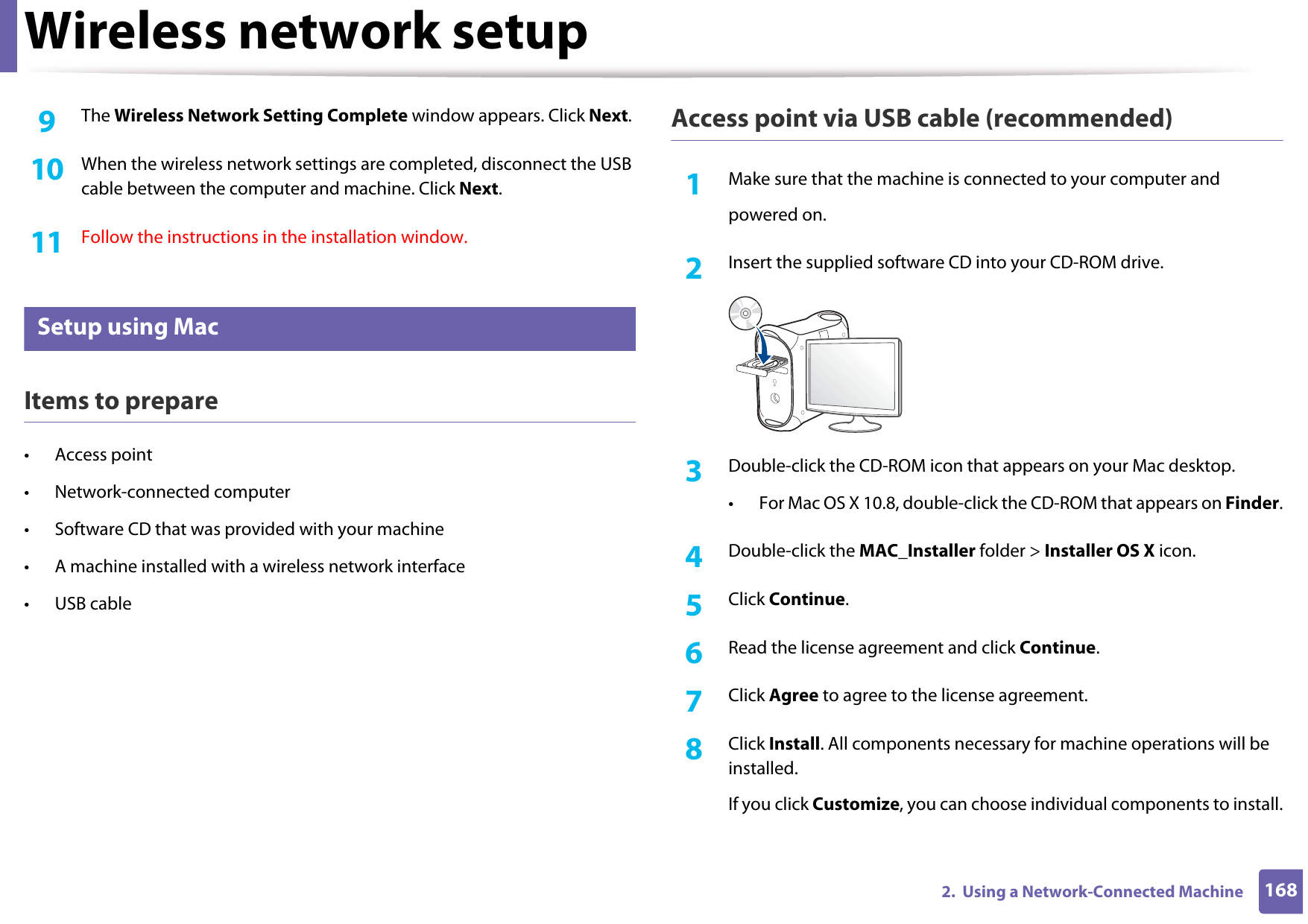 Wireless network setup

9 The Wireless Network Setting Complete window appears. Click Next.

10 When the wireless network settings are completed, disconnect the USB cable between the computer and machine. Click Next.

11 Follow the instructions in the installation window.

Setup using Mac

Items to prepare

• Access point

• Network-connected computer

• Software CD that was provided with your machine

• A machine installed with a wireless network interface

• USB cable

Access point via USB cable (recommended)

1 Make sure that the machine is connected to your computer and powered on.

2 Insert the supplied software CD into your CD-ROM drive.

3 Double-click the CD-ROM icon that appears on your Mac desktop.

• For Mac OS X 10.8, double-click the CD-ROM that appears on Finder.

4 Double-click the MAC_Installer folder > Installer OS X icon.

5 Click Continue.

6 Read the license agreement and click Continue.

7 Click Agree to agree to the license agreement.

8 Click Install. All components necessary for machine operations will be installed.

If you click Customize, you can choose individual components to install.

2. Using a Network-Connected Machine 168