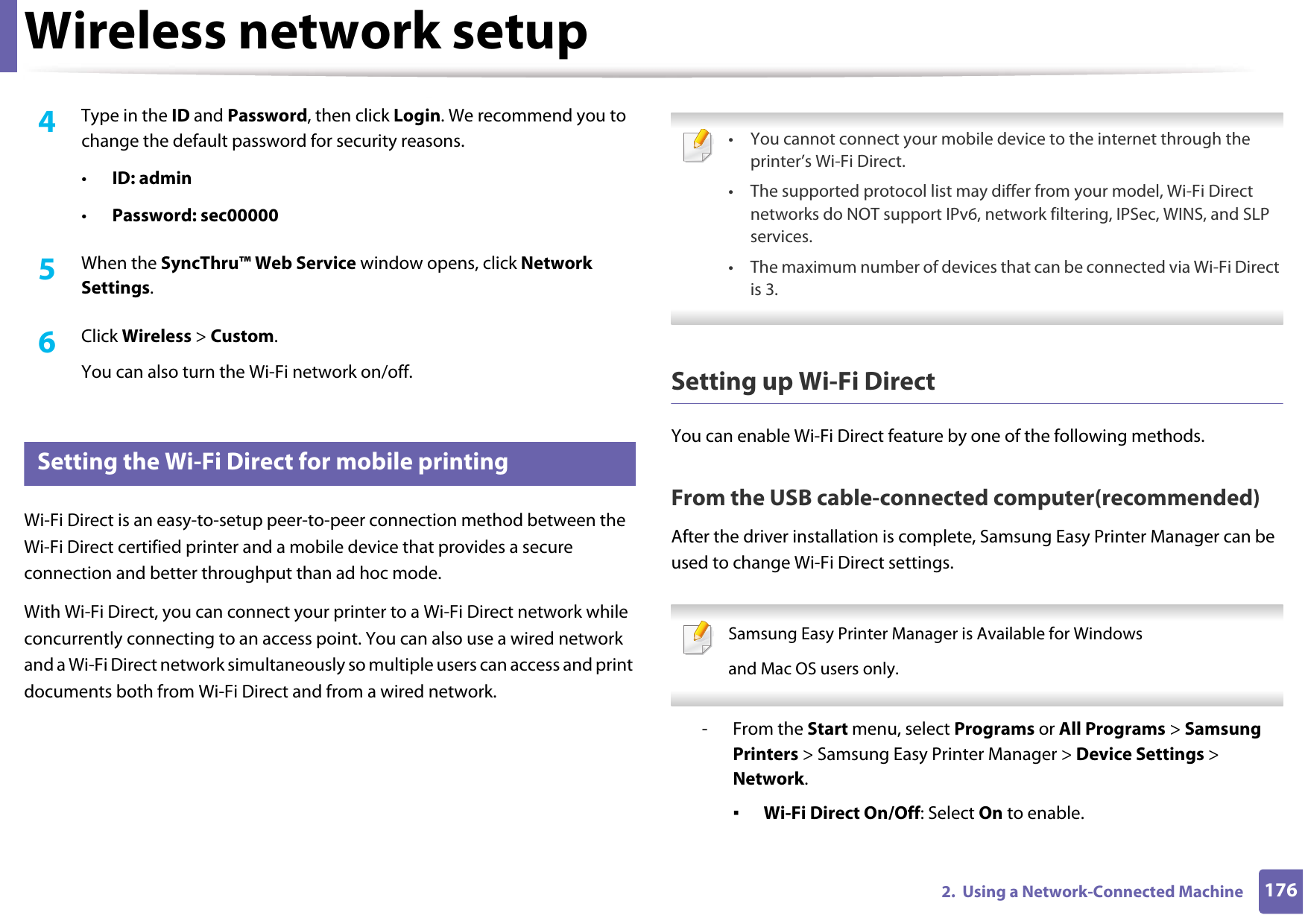 Wireless network setup

4 Type in the ID and Password, then click Login. We recommend you to change the default password for security reasons.

• ID: admin

• Password: sec00000

5 When the SyncThru™ Web Service window opens, click Network Settings.

6 Click Wireless > Custom.

You can also turn the Wi-Fi network on/off.

Setting the Wi-Fi Direct for mobile printing

Wi-Fi Direct is an easy-to-setup peer-to-peer connection method between the Wi-Fi Direct certified printer and a mobile device that provides a secure connection and better throughput than ad hoc mode.

With Wi-Fi Direct, you can connect your printer to a Wi-Fi Direct network while concurrently connecting to an access point. You can also use a wired network and a Wi-Fi Direct network simultaneously so multiple users can access and print documents both from Wi-Fi Direct and from a wired network.

• You cannot connect your mobile device to the internet through the printer's Wi-Fi Direct.

• The supported protocol list may differ from your model, Wi-Fi Direct networks do NOT support IPv6, network filtering, IPSec, WINS, and SLP services.

• The maximum number of devices that can be connected via Wi-Fi Direct is 3.

Setting up Wi-Fi Direct

You can enable Wi-Fi Direct feature by one of the following methods.

From the USB cable-connected computer(recommended)

After the driver installation is complete, Samsung Easy Printer Manager can be used to change Wi-Fi Direct settings.

Samsung Easy Printer Manager is Available for Windows

and Mac OS users only.

- From the Start menu, select Programs or All Programs > Samsung Printers > Samsung Easy Printer Manager > Device Settings > Network.

▪ Wi-Fi Direct On/Off: Select On to enable.

2. Using a Network-Connected Machine 176