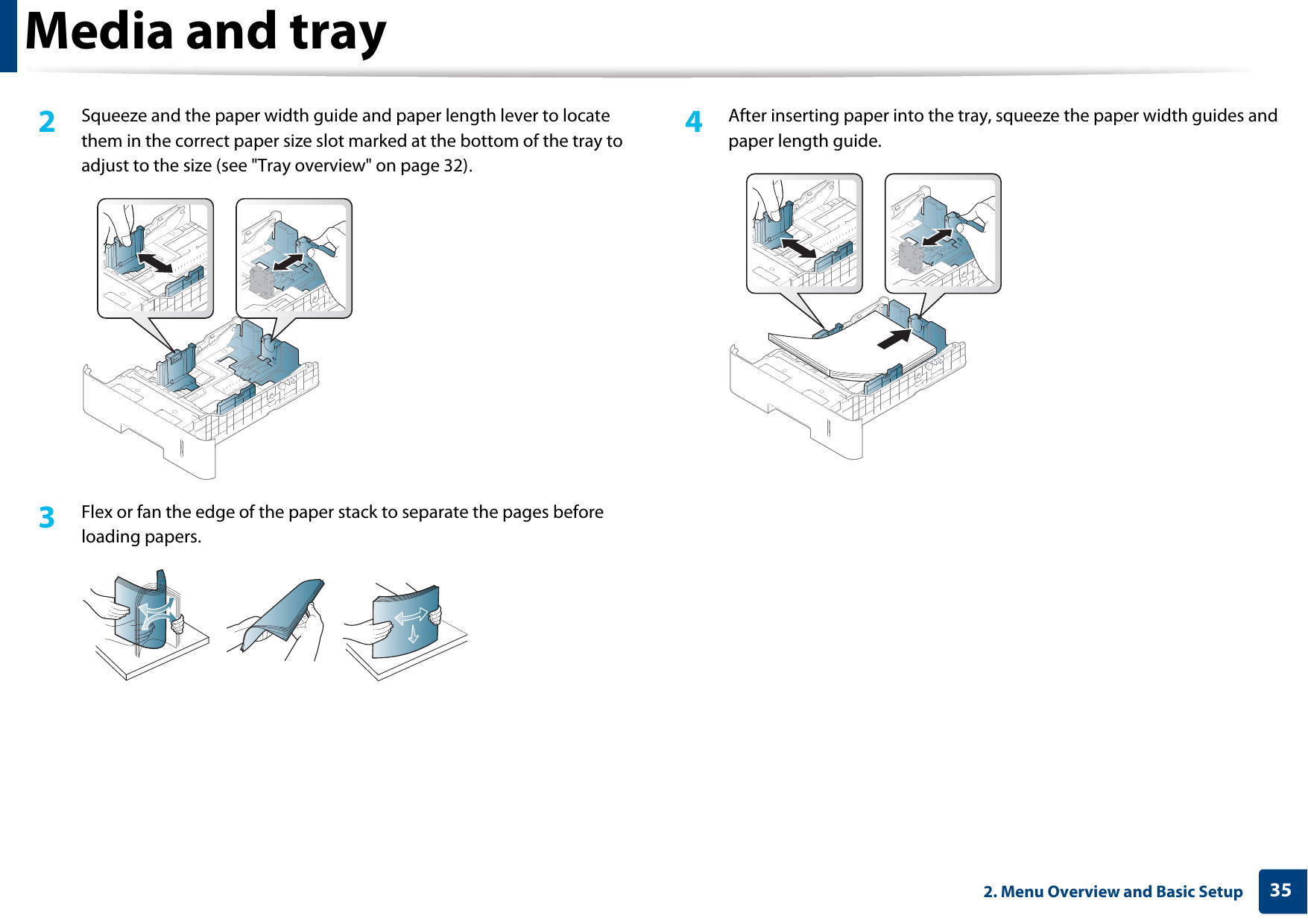 Media and tray

2 Squeeze and the paper width guide and paper length lever to locate them in the correct paper size slot marked at the bottom of the tray to adjust to the size (see "Tray overview" on page 32).

3 Flex or fan the edge of the paper stack to separate the pages before loading papers.

4 After inserting paper into the tray, squeeze the paper width guides and paper length guide.

2. Menu Overview and Basic Setup 35