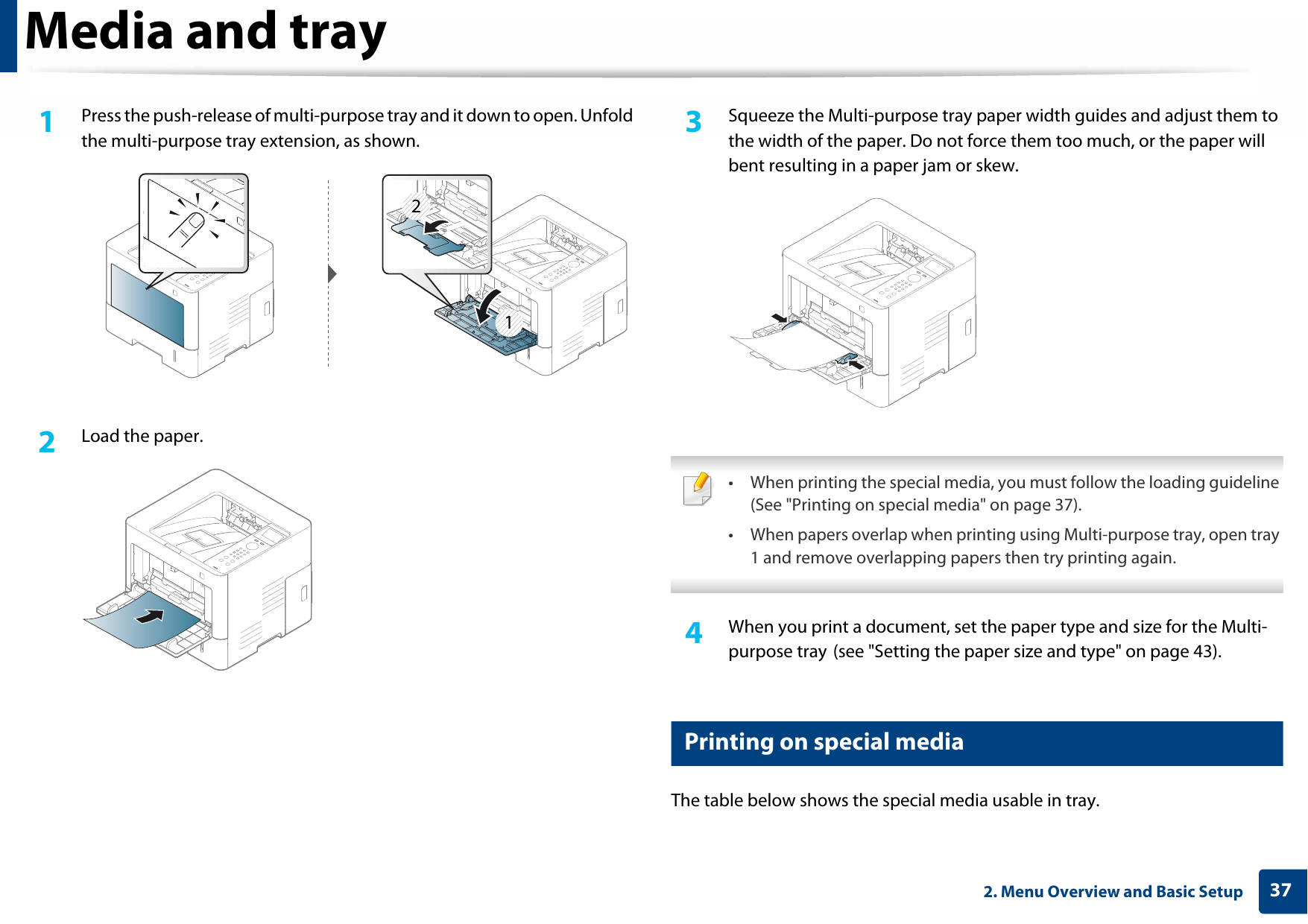 Media and tray

1 Press the push-release of multi-purpose tray and it down to open. Unfold the multi-purpose tray extension, as shown.

2

1

2 Load the paper.

3 Squeeze the Multi-purpose tray paper width guides and adjust them to the width of the paper. Do not force them too much, or the paper will bent resulting in a paper jam or skew.

• When printing the special media, you must follow the loading guideline (See "Printing on special media" on page 37).

• When papers overlap when printing using Multi-purpose tray, open tray 1 and remove overlapping papers then try printing again.

4 When you print a document, set the paper type and size for the Multi-purpose tray (see "Setting the paper size and type" on page 43).

Printing on special media

The table below shows the special media usable in tray.

2. Menu Overview and Basic Setup 37