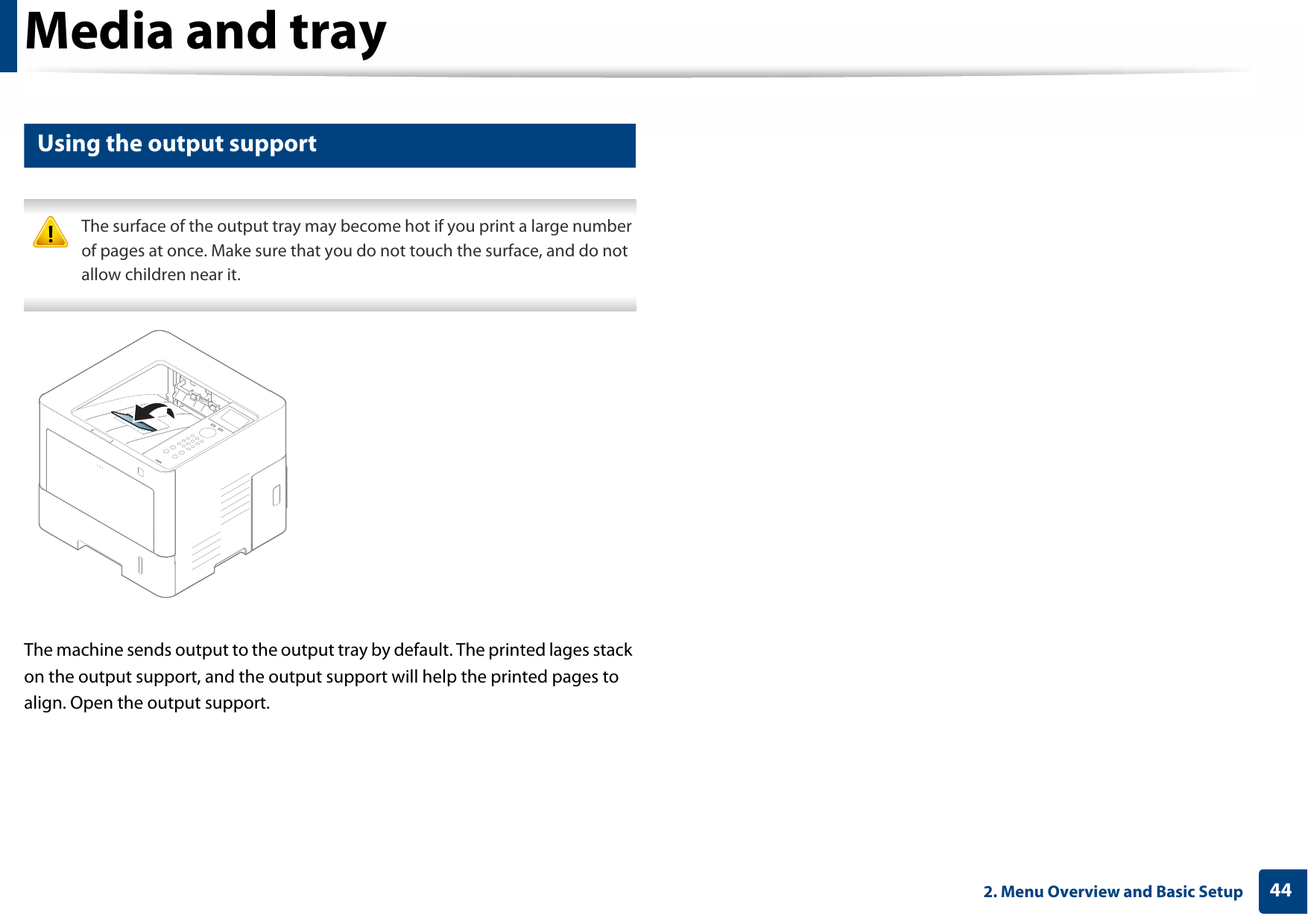 Media and tray

Using the output support

The surface of the output tray may become hot if you print a large number of pages at once. Make sure that you do not touch the surface, and do not allow children near it.

The machine sends output to the output tray by default. The printed lages stack on the output support, and the output support will help the printed pages to align. Open the output support.

2. Menu Overview and Basic Setup 44