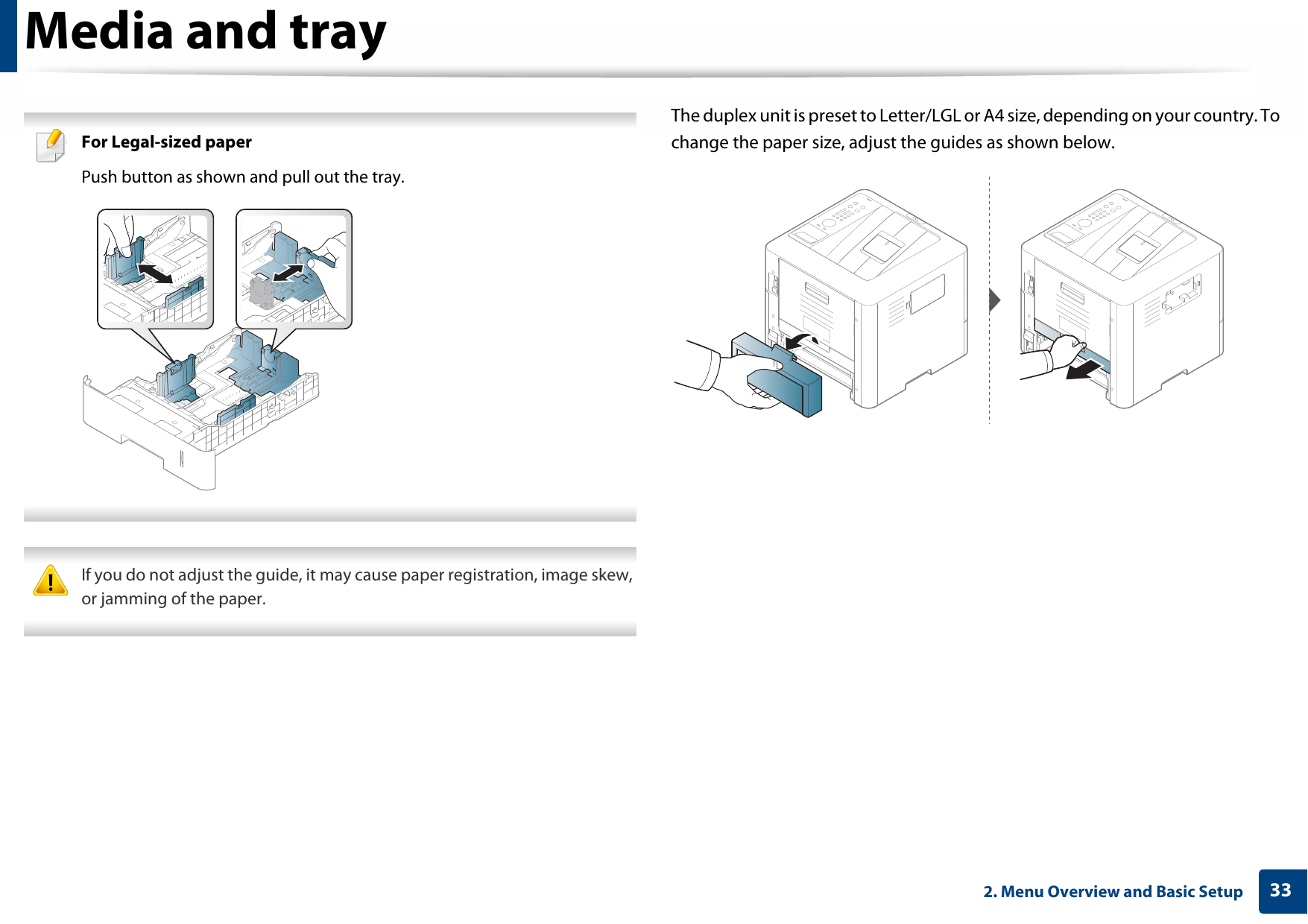 Media and tray

For Legal-sized paper

Push button as shown and pull out the tray.

If you do not adjust the guide, it may cause paper registration, image skew, or jamming of the paper.

The duplex unit is preset to Letter/LGL or A4 size, depending on your country. To change the paper size, adjust the guides as shown below.

2. Menu Overview and Basic Setup 33