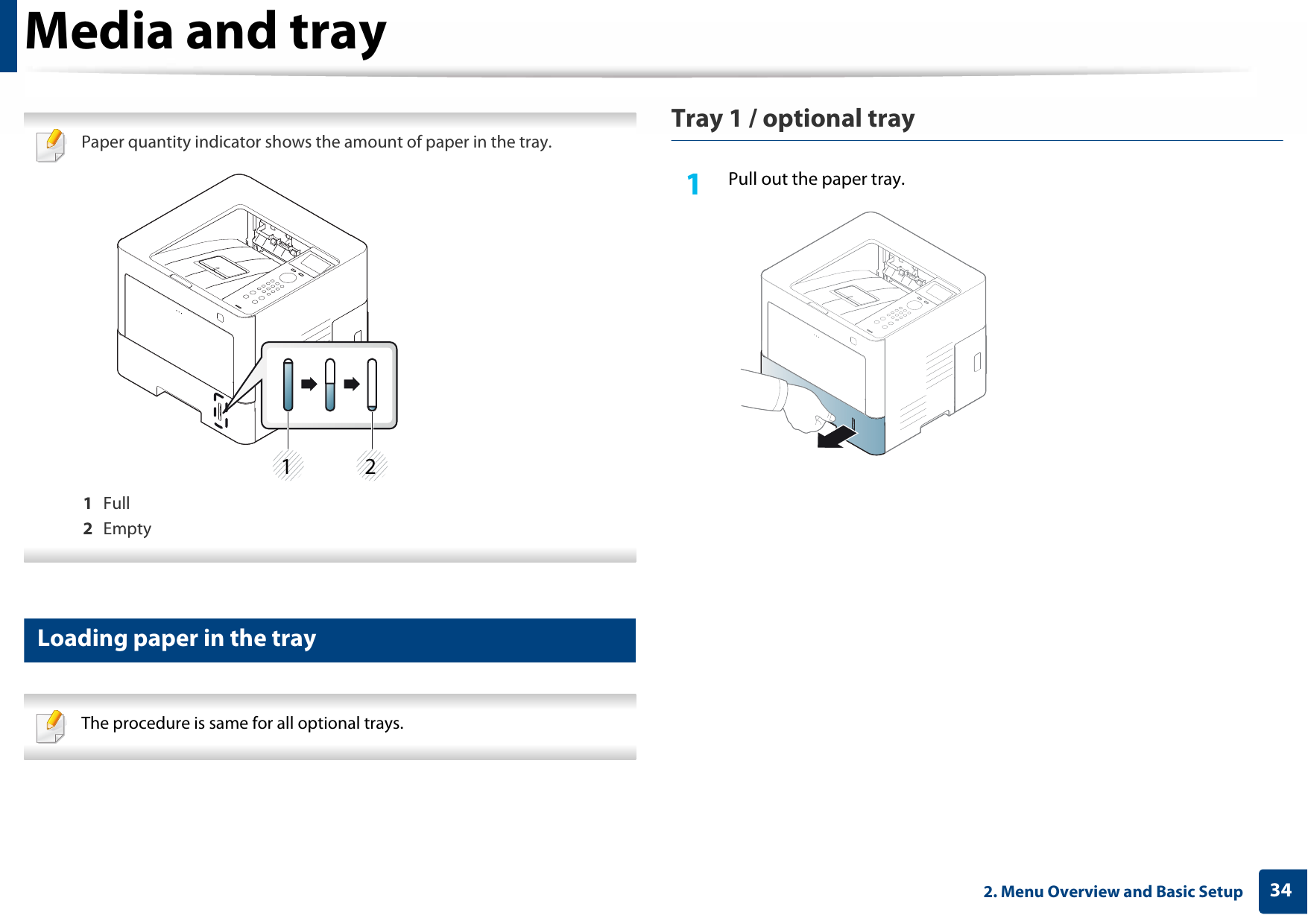 Media and tray

Paper quantity indicator shows the amount of paper in the tray.

1 2

1 Full
2 Empty

Loading paper in the tray

The procedure is same for all optional trays.

Tray 1 / optional tray

1 Pull out the paper tray.

2. Menu Overview and Basic Setup 34