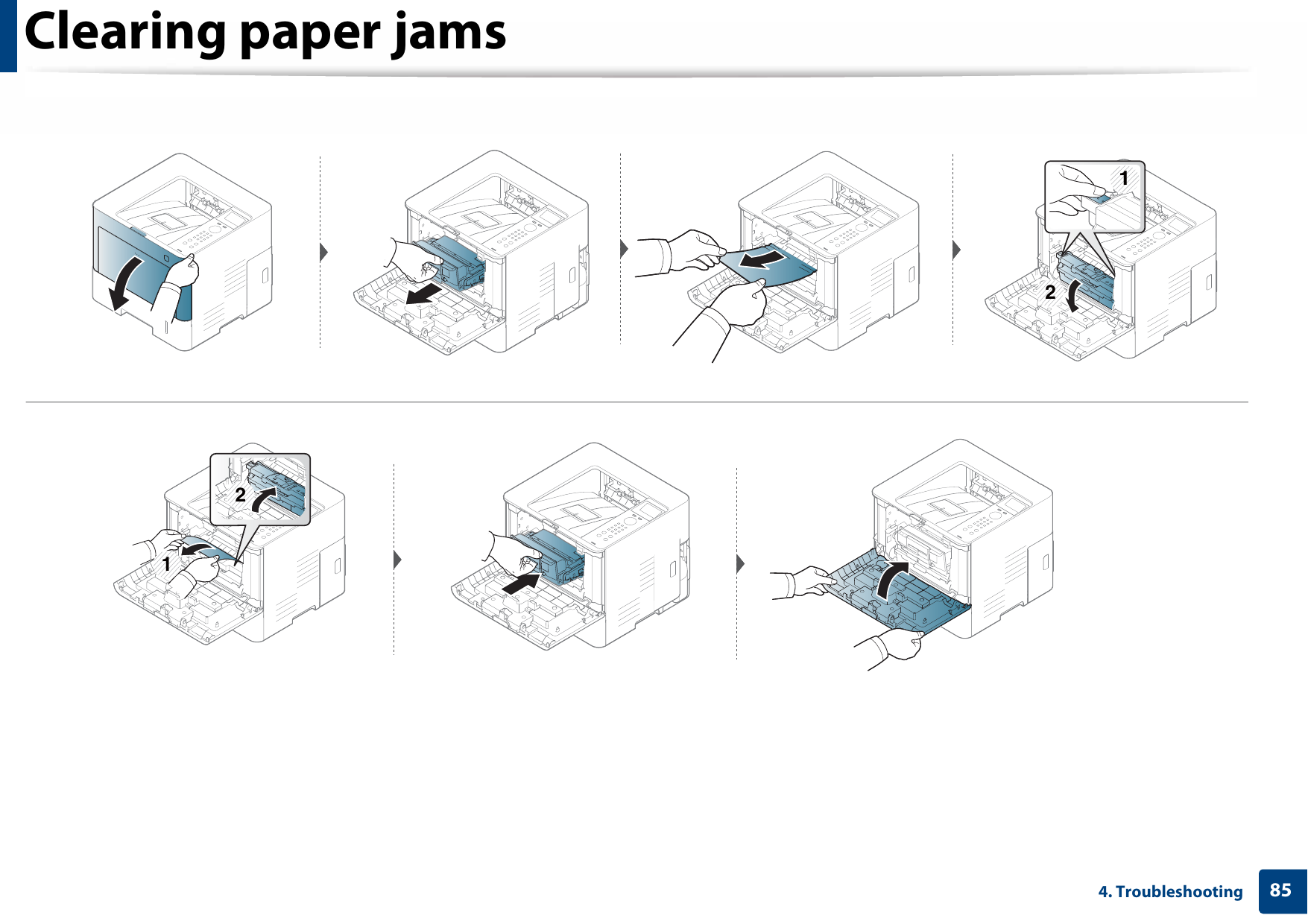 Clearing paper jams

1

2

2

1

4. Troubleshooting 85