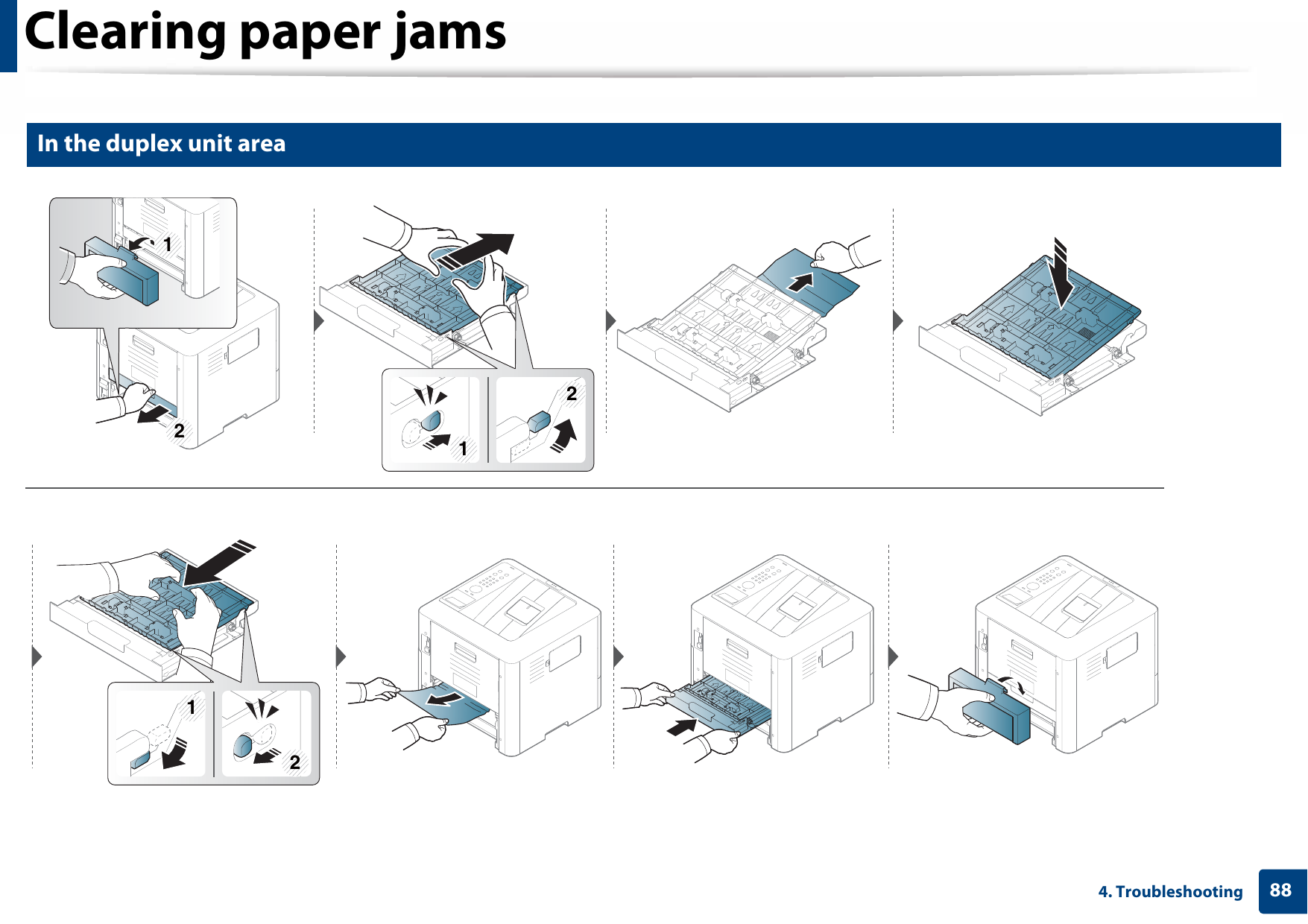 Clearing paper jams

In the duplex unit area

1

2

1

2

1

2

4. Troubleshooting 88