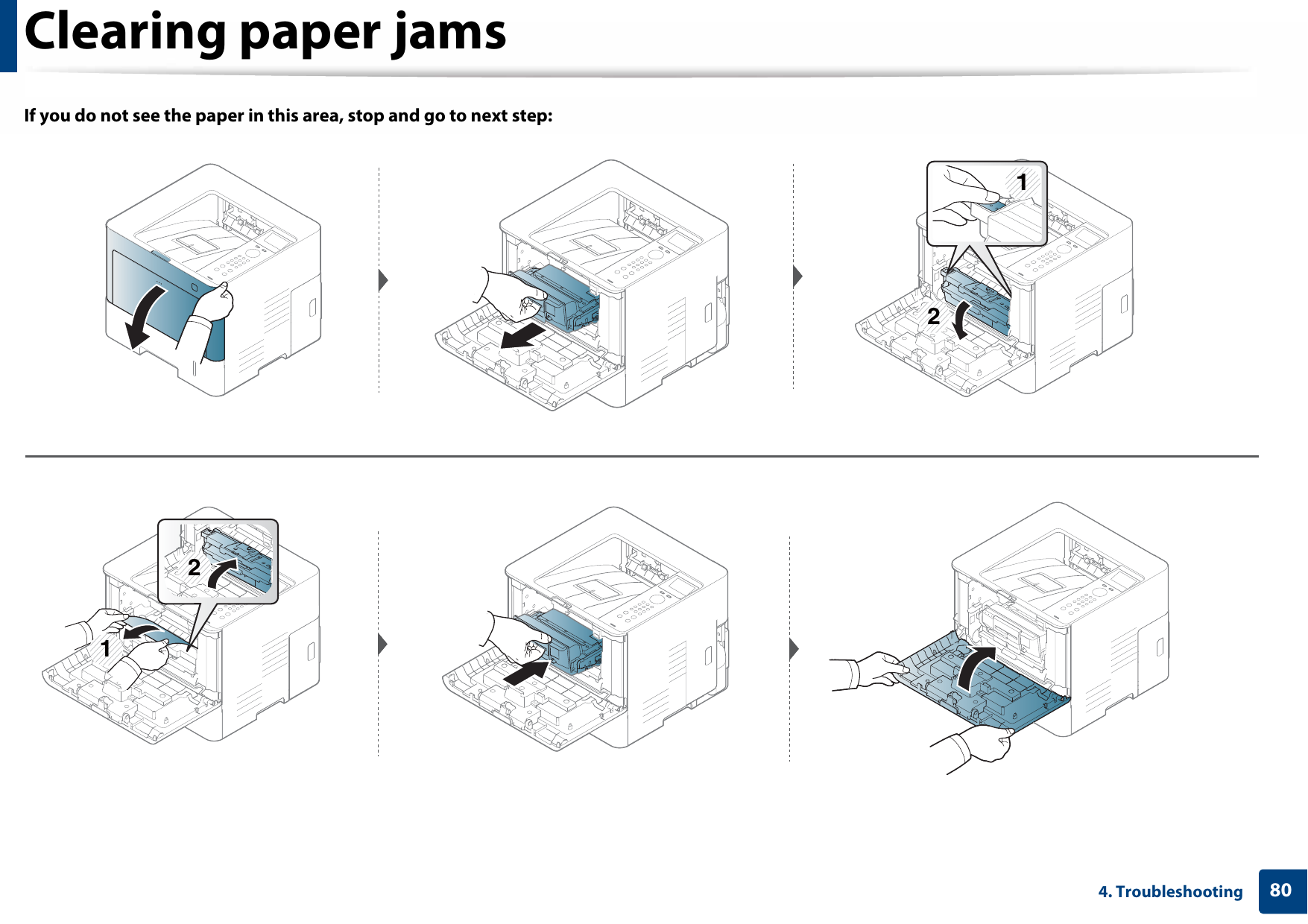 Clearing paper jams

If you do not see the paper in this area, stop and go to next step:

1

2

2

1

4. Troubleshooting 80