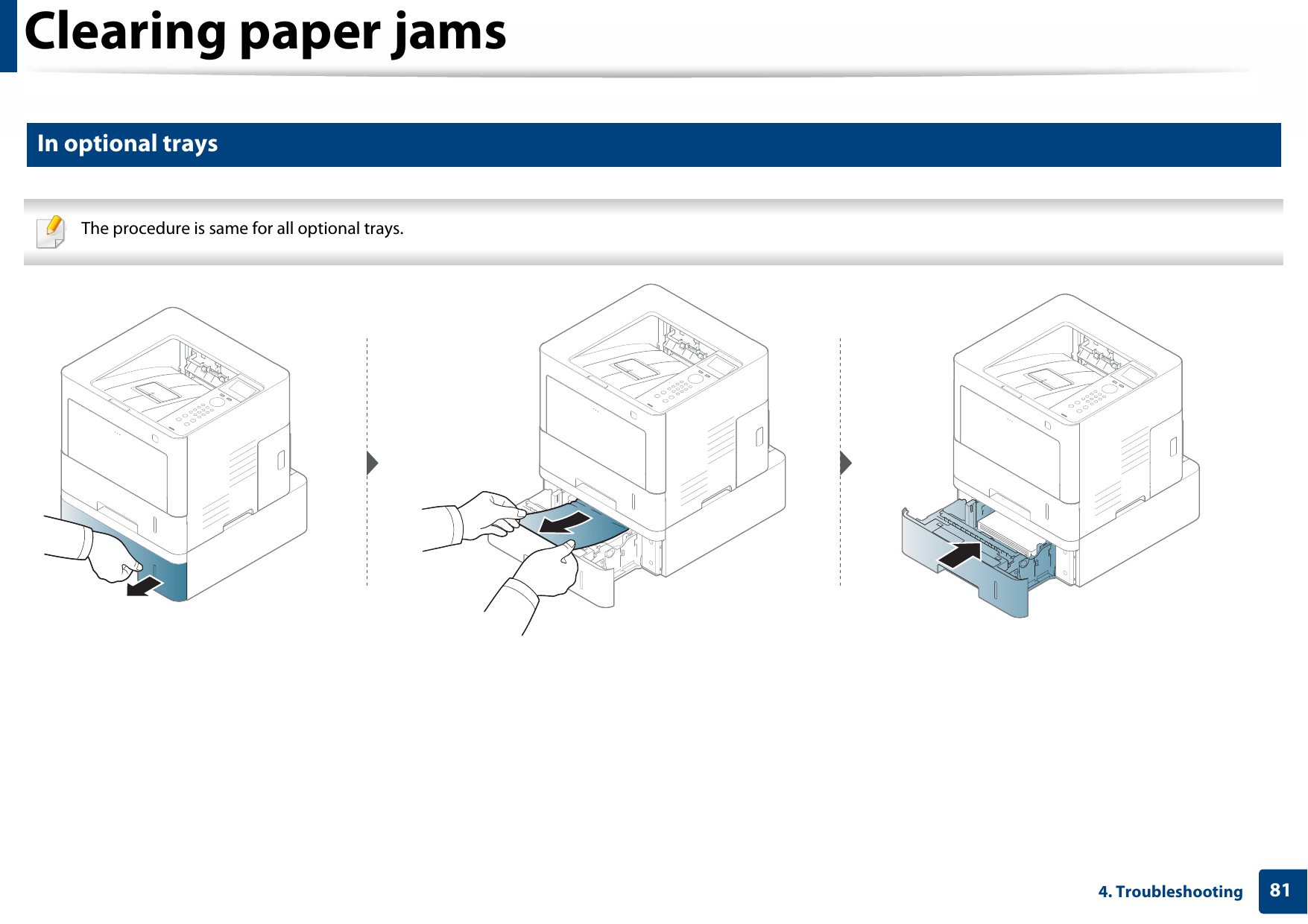 Clearing paper jams

In optional trays

The procedure is same for all optional trays.

4. Troubleshooting 81