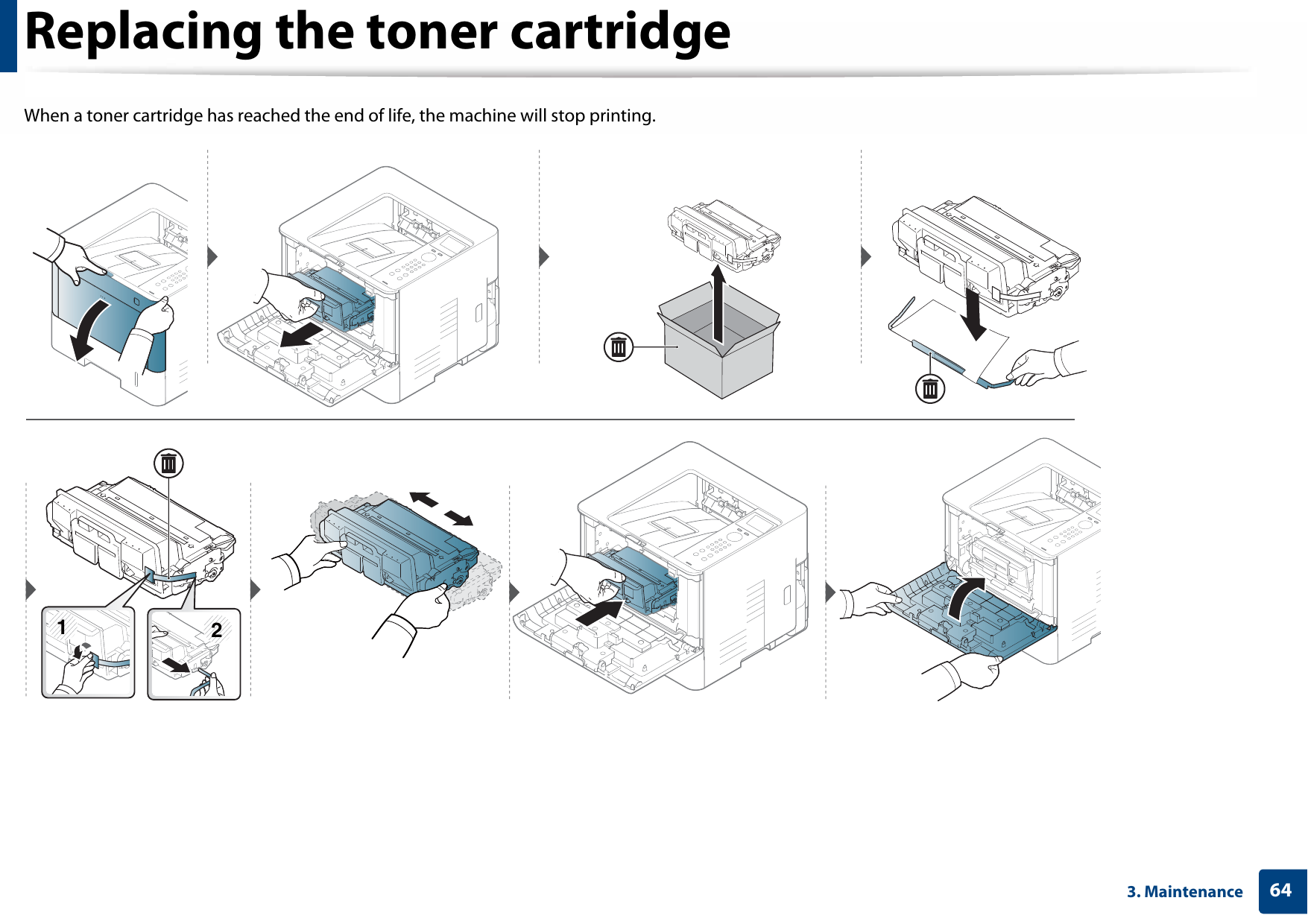 Replacing the toner cartridge

When a toner cartridge has reached the end of life, the machine will stop printing.

1

2

3. Maintenance 64