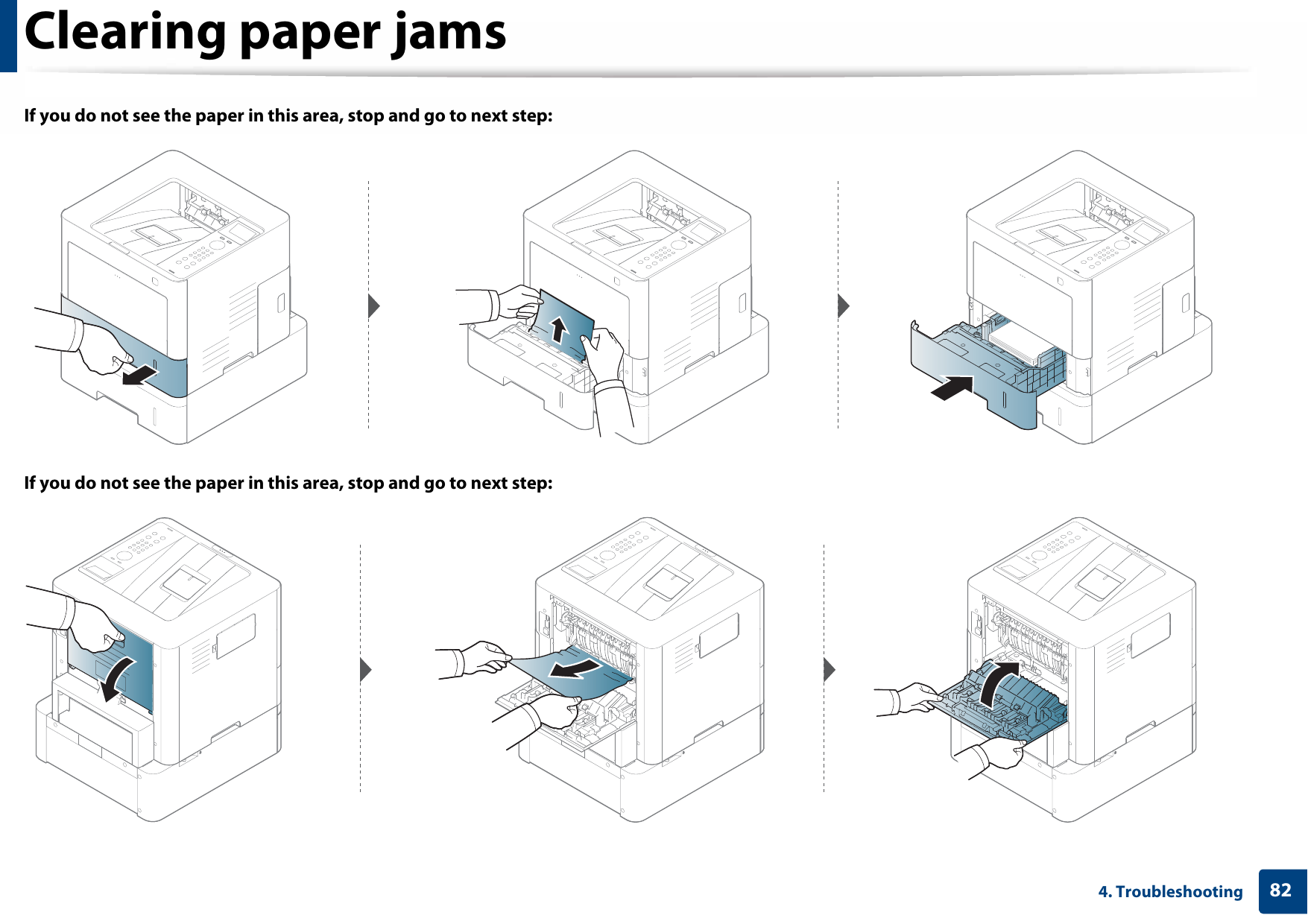 Clearing paper jams

If you do not see the paper in this area, stop and go to next step:

If you do not see the paper in this area, stop and go to next step:

4. Troubleshooting 82