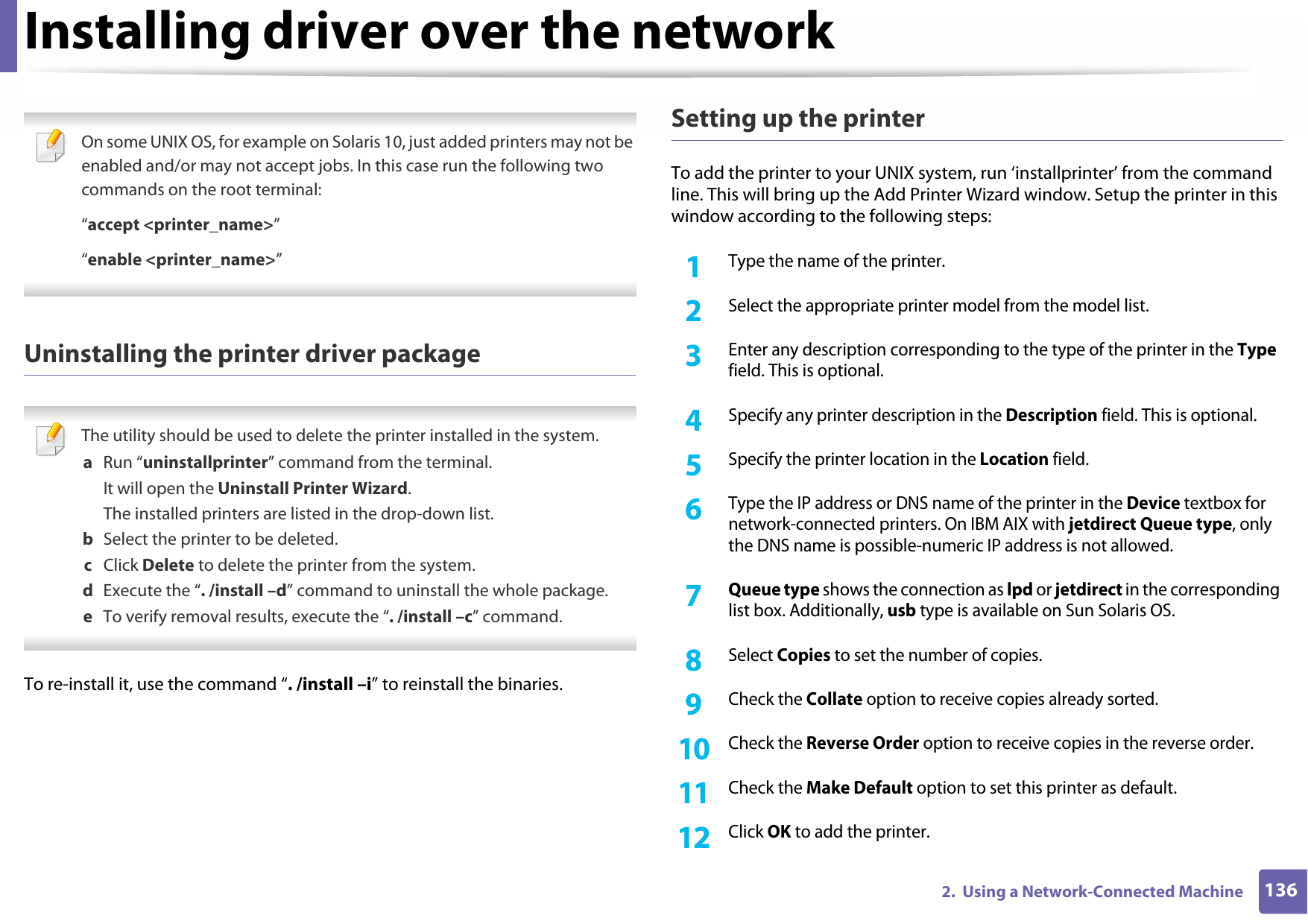 Installing driver over the network

On some UNIX OS, for example on Solaris 10, just added printers may not be enabled and/or may not accept jobs. In this case run the following two commands on the root terminal:

“accept <printer_name>”

“enable <printer_name>”

Uninstalling the printer driver package

The utility should be used to delete the printer installed in the system.

a Run “uninstallprinter” command from the terminal.
It will open the Uninstall Printer Wizard.
The installed printers are listed in the drop-down list.

b Select the printer to be deleted.

c Click Delete to delete the printer from the system.

d Execute the “. /install –d” command to uninstall the whole package.

e To verify removal results, execute the “. /install –c” command.

To re-install it, use the command “. /install –i” to reinstall the binaries.

Setting up the printer

To add the printer to your UNIX system, run ‘installprinter’ from the command line. This will bring up the Add Printer Wizard window. Setup the printer in this window according to the following steps:

1 Type the name of the printer.

2 Select the appropriate printer model from the model list.

3 Enter any description corresponding to the type of the printer in the Type field. This is optional.

4 Specify any printer description in the Description field. This is optional.

5 Specify the printer location in the Location field.

6 Type the IP address or DNS name of the printer in the Device textbox for network-connected printers. On IBM AIX with jetdirect Queue type, only the DNS name is possible-numeric IP address is not allowed.

7 Queue type shows the connection as lpd or jetdirect in the corresponding list box. Additionally, usb type is available on Sun Solaris OS.

8 Select Copies to set the number of copies.

9 Check the Collate option to receive copies already sorted.

10 Check the Reverse Order option to receive copies in the reverse order.

11 Check the Make Default option to set this printer as default.

12 Click OK to add the printer.

2. Using a Network-Connected Machine 136