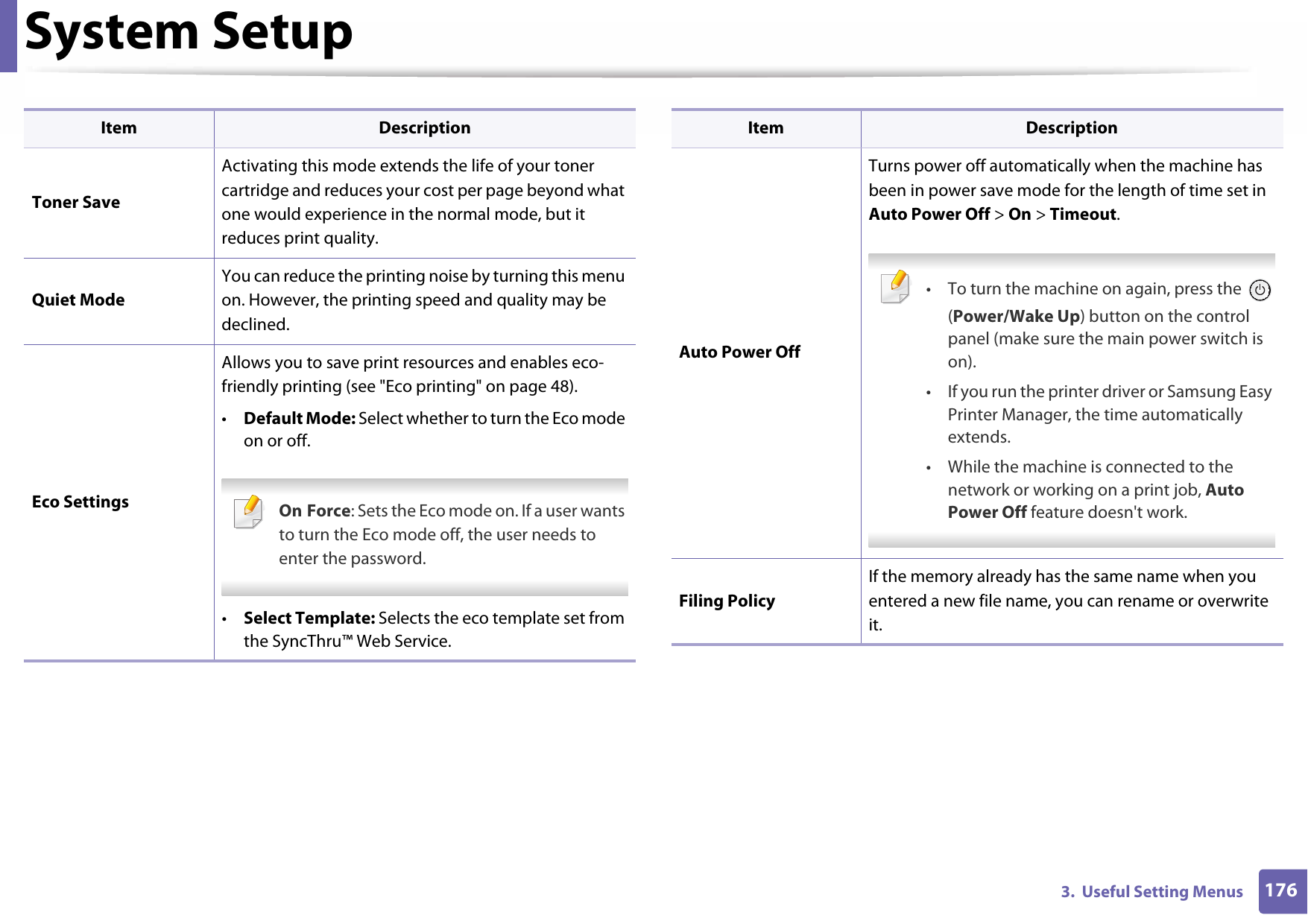 System Setup

| Item | Description |
|---|---|
| Toner Save | Activating this mode extends the life of your toner cartridge and reduces your cost per page beyond what one would experience in the normal mode, but it reduces print quality. |
| Quiet Mode | You can reduce the printing noise by turning this menu on. However, the printing speed and quality may be declined. |
| Eco Settings | Allows you to save print resources and enables eco-friendly printing (see "Eco printing" on page 48). • Default Mode: Select whether to turn the Eco mode on or off. On Force: Sets the Eco mode on. If a user wants to turn the Eco mode off, the user needs to enter the password. • Select Template: Selects the eco template set from the SyncThru™ Web Service. |

| Item | Description |
|---|---|
| Auto Power Off | Turns power off automatically when the machine has been in power save mode for the length of time set in Auto Power Off > On > Timeout. • To turn the machine on again, press the (Power/Wake Up) button on the control panel (make sure the main power switch is on). • If you run the printer driver or Samsung Easy Printer Manager, the time automatically extends. • While the machine is connected to the network or working on a print job, Auto Power Off feature doesn't work. |
| Filing Policy | If the memory already has the same name when you entered a new file name, you can rename or overwrite it. |

3. Useful Setting Menus 176