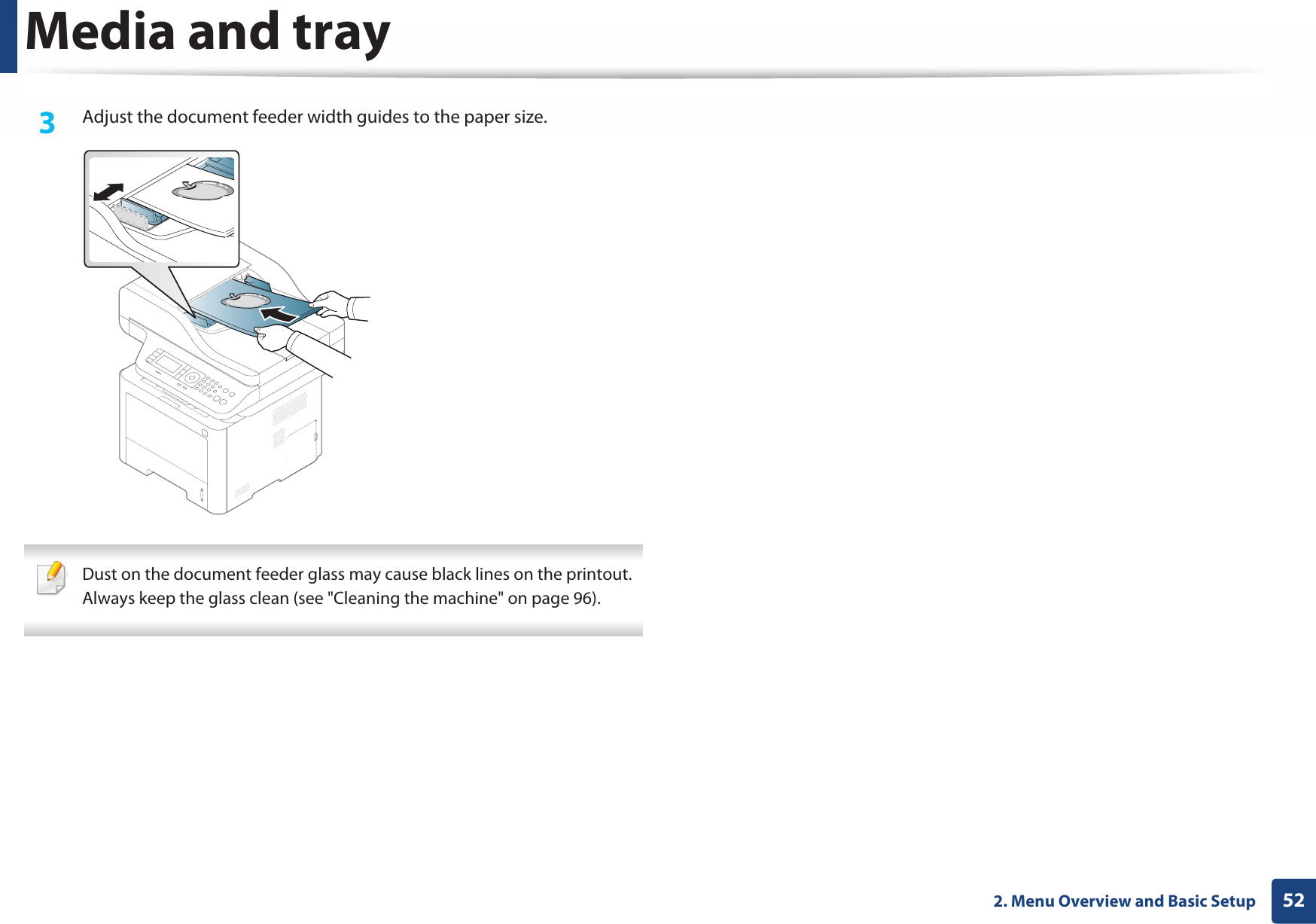 Media and tray

3 Adjust the document feeder width guides to the paper size.

Dust on the document feeder glass may cause black lines on the printout. Always keep the glass clean (see "Cleaning the machine" on page 96).

2. Menu Overview and Basic Setup 52