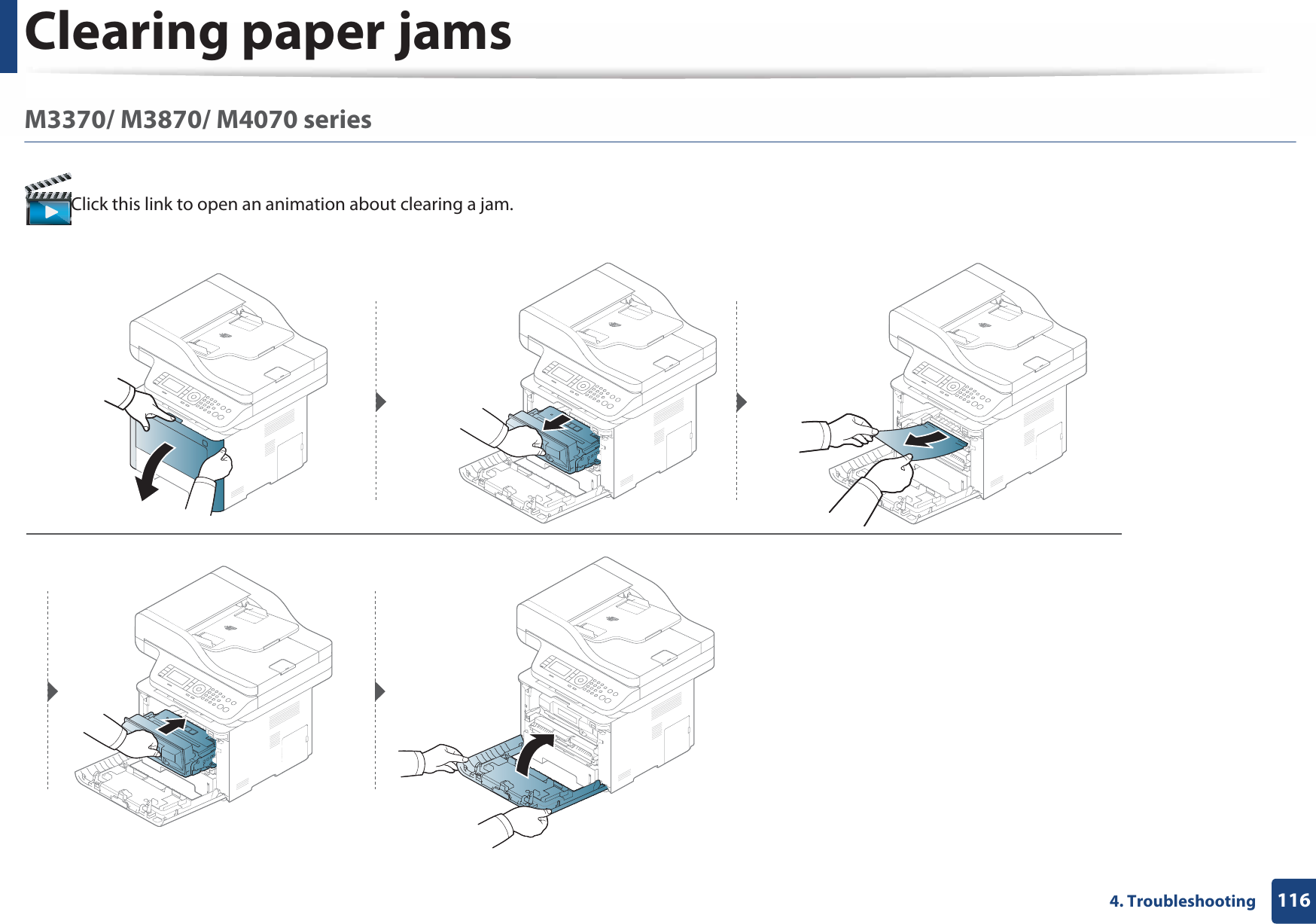 Clearing paper jams

M3370/ M3870/ M4070 series

Click this link to open an animation about clearing a jam.

4. Troubleshooting 116