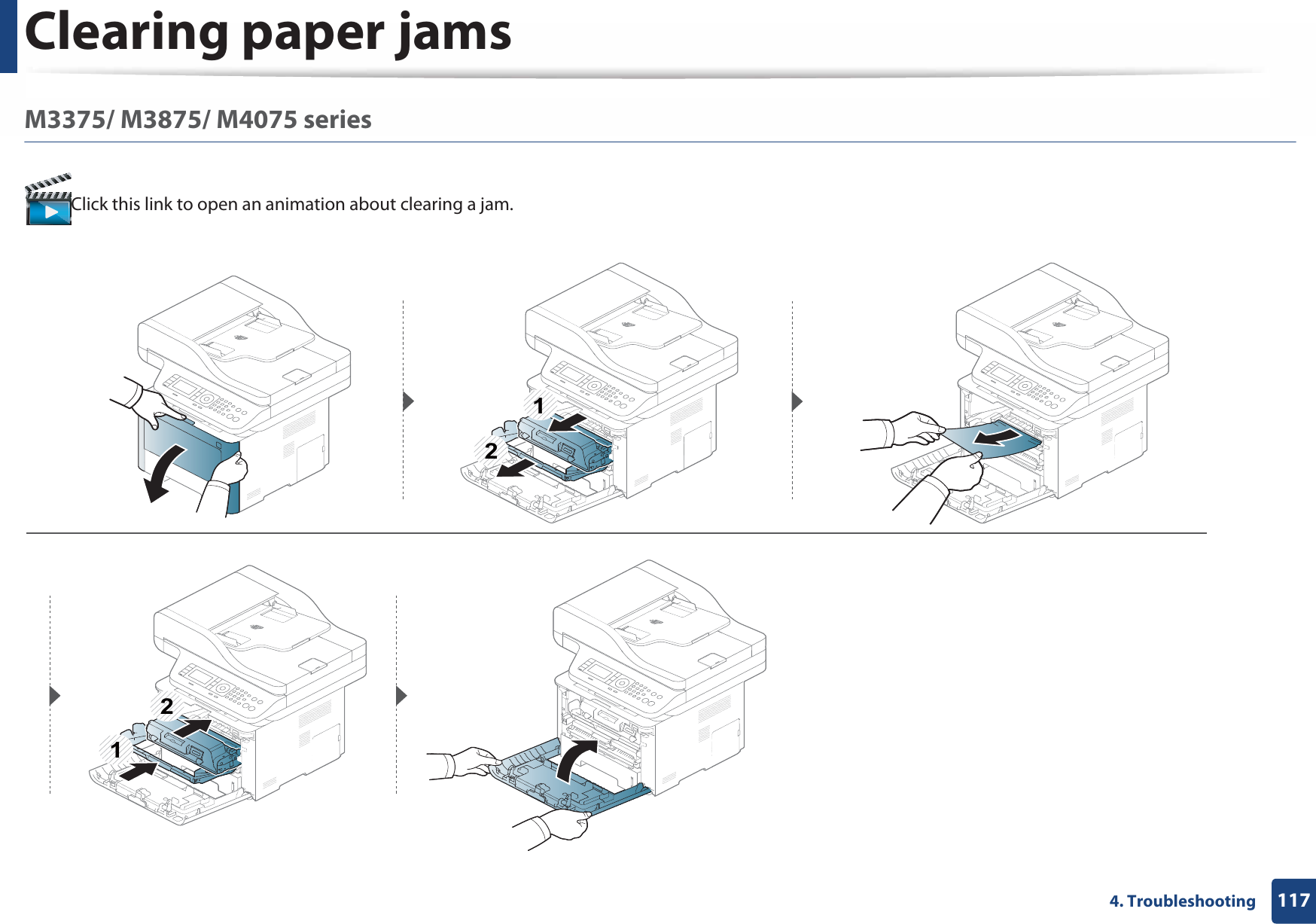 Clearing paper jams

M3375/ M3875/ M4075 series

Click this link to open an animation about clearing a jam.

1
2

2
1

4. Troubleshooting 117