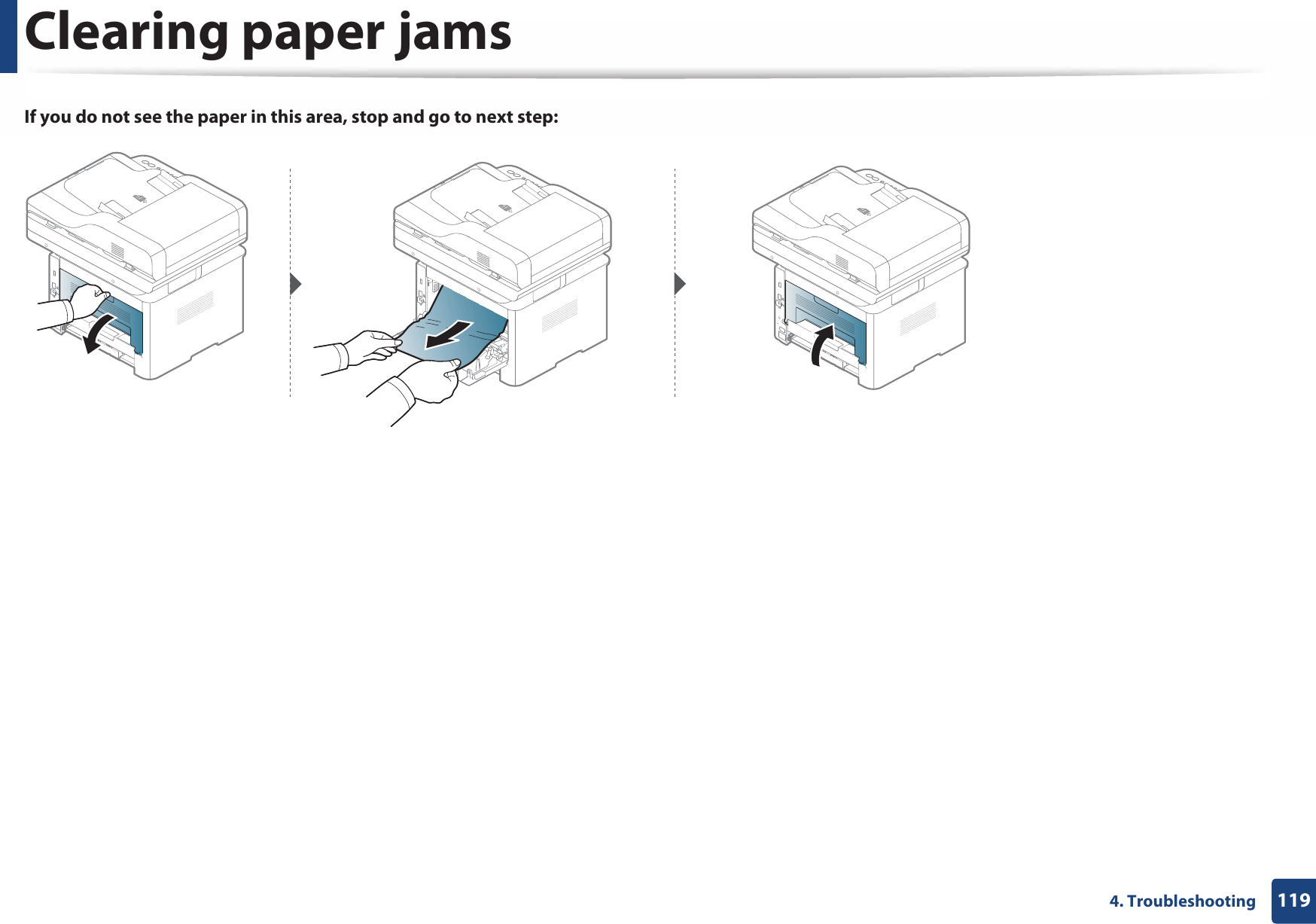 Clearing paper jams

If you do not see the paper in this area, stop and go to next step:

4. Troubleshooting 119