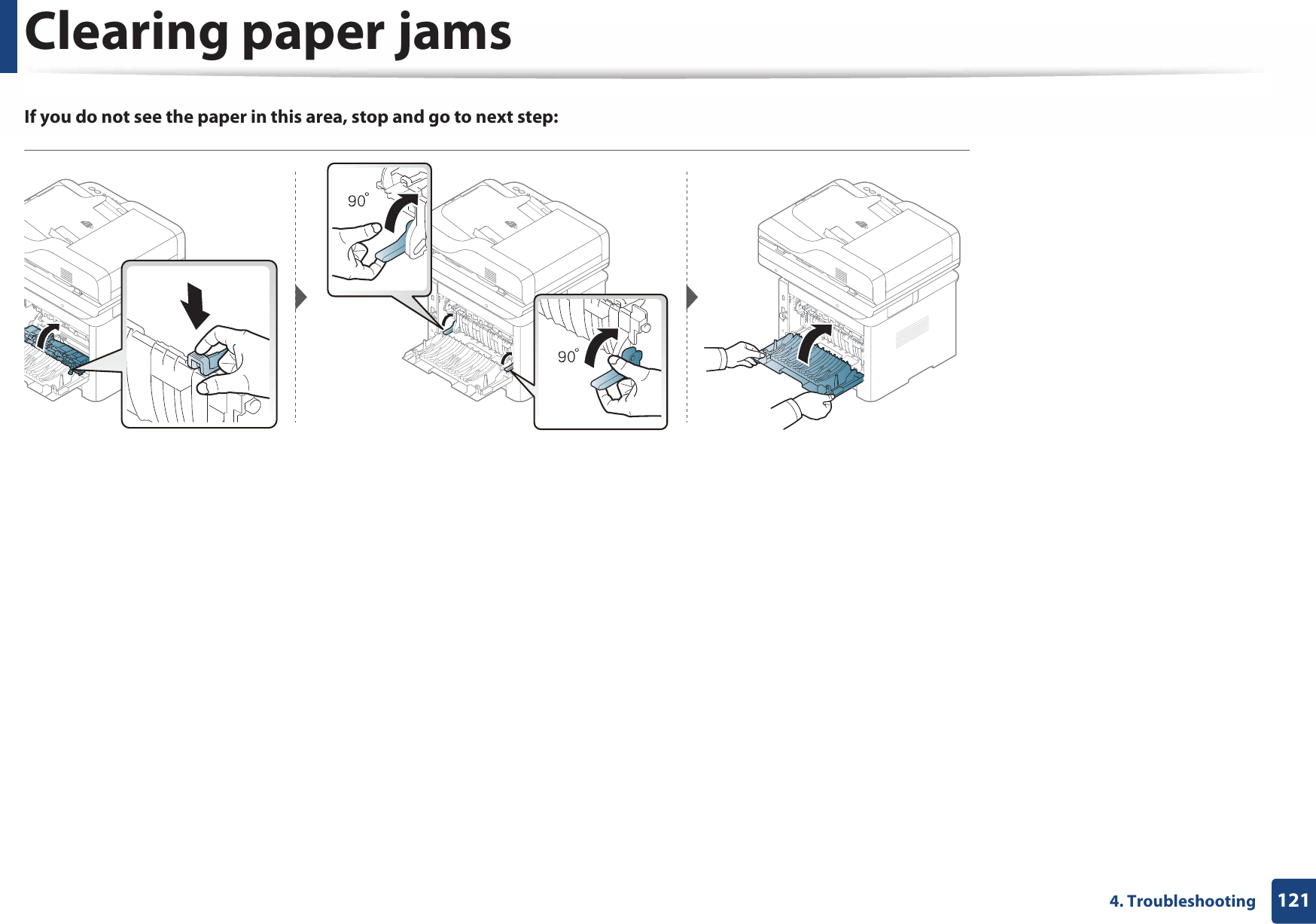 Clearing paper jams

If you do not see the paper in this area, stop and go to next step:

90°

90°

4. Troubleshooting 121