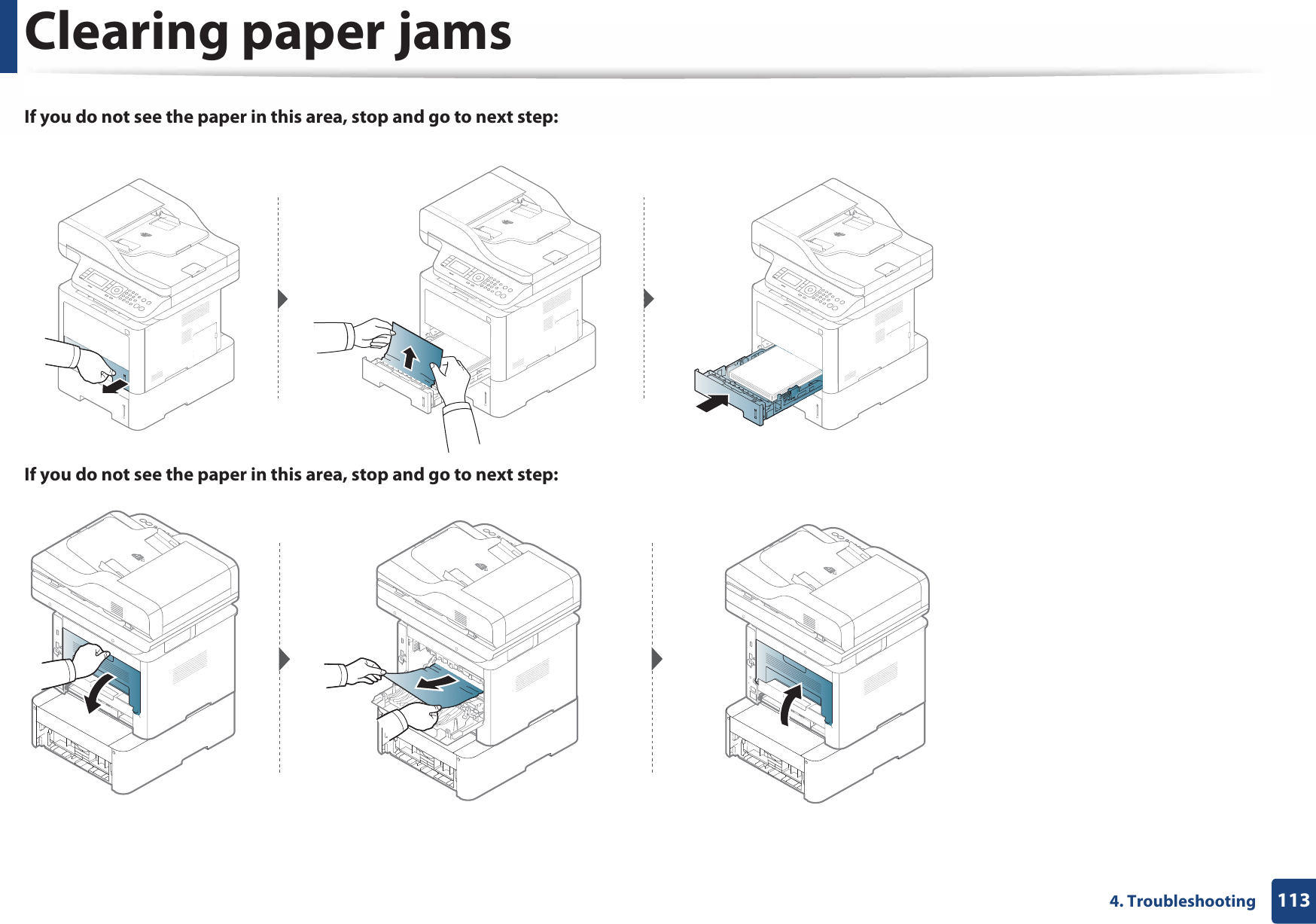 Clearing paper jams

If you do not see the paper in this area, stop and go to next step:

If you do not see the paper in this area, stop and go to next step:

4. Troubleshooting 113