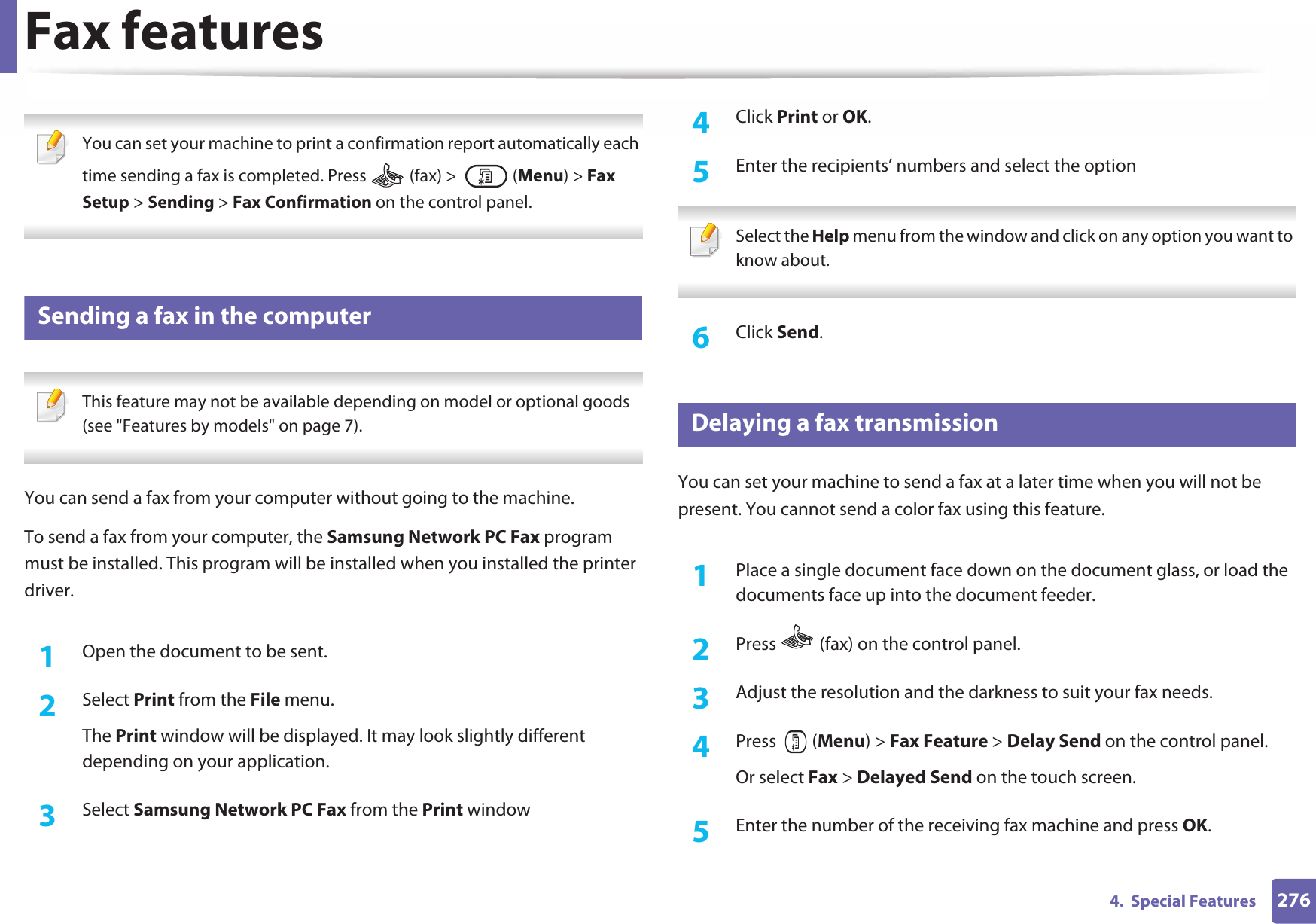 Fax features

You can set your machine to print a confirmation report automatically each time sending a fax is completed. Press (fax) > (Menu) > Fax Setup > Sending > Fax Confirmation on the control panel.

Sending a fax in the computer

This feature may not be available depending on model or optional goods (see "Features by models" on page 7).

You can send a fax from your computer without going to the machine.

To send a fax from your computer, the Samsung Network PC Fax program must be installed. This program will be installed when you installed the printer driver.

1 Open the document to be sent.

2 Select Print from the File menu.

The Print window will be displayed. It may look slightly different depending on your application.

3 Select Samsung Network PC Fax from the Print window

4 Click Print or OK.

5 Enter the recipients' numbers and select the option

Select the Help menu from the window and click on any option you want to know about.

6 Click Send.

Delaying a fax transmission

You can set your machine to send a fax at a later time when you will not be present. You cannot send a color fax using this feature.

1 Place a single document face down on the document glass, or load the documents face up into the document feeder.

2 Press (fax) on the control panel.

3 Adjust the resolution and the darkness to suit your fax needs.

4 Press (Menu) > Fax Feature > Delay Send on the control panel.

Or select Fax > Delayed Send on the touch screen.

5 Enter the number of the receiving fax machine and press OK.

4. Special Features 276