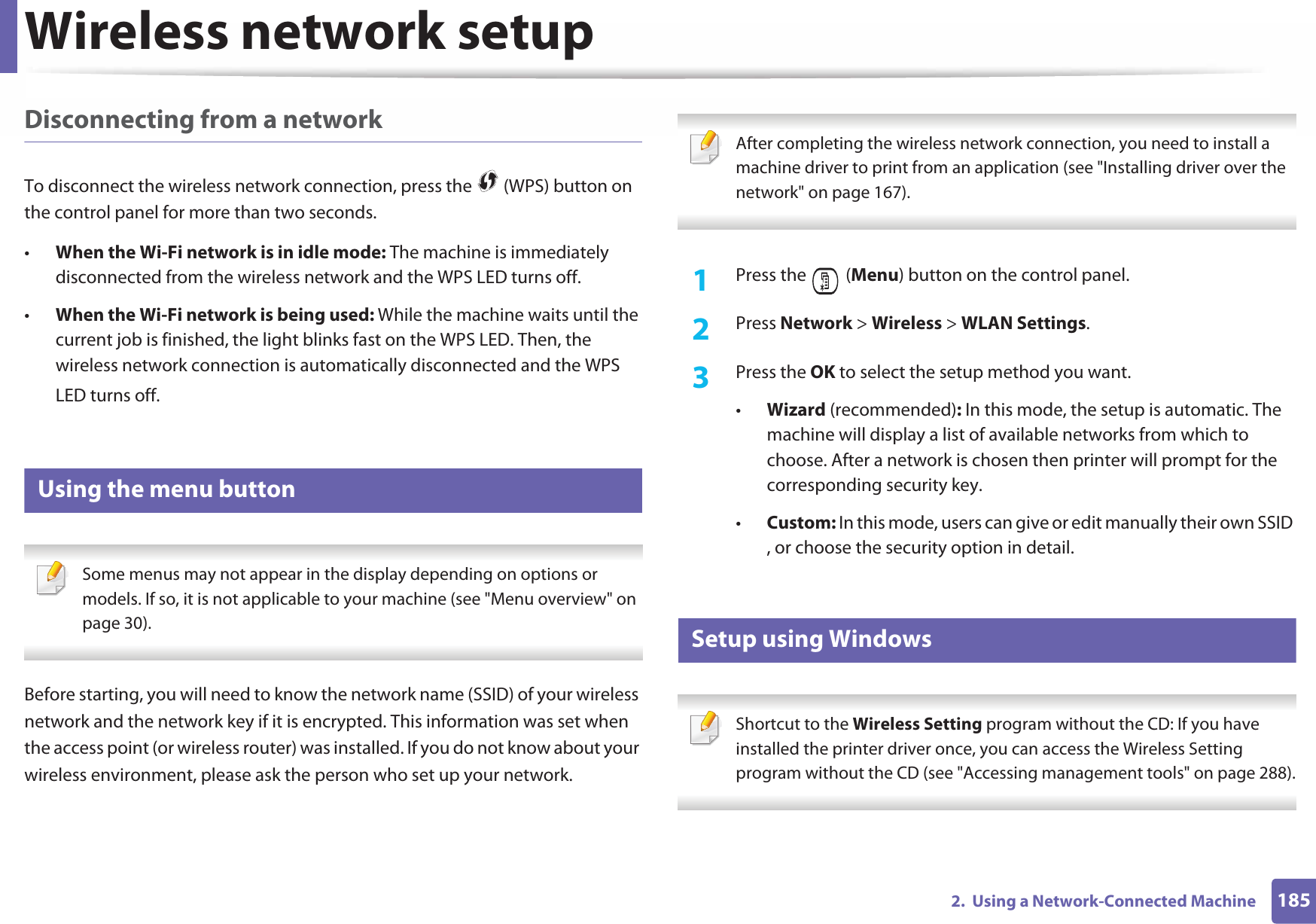 Wireless network setup

Disconnecting from a network

To disconnect the wireless network connection, press the (WPS) button on the control panel for more than two seconds.

• When the Wi-Fi network is in idle mode: The machine is immediately disconnected from the wireless network and the WPS LED turns off.

• When the Wi-Fi network is being used: While the machine waits until the current job is finished, the light blinks fast on the WPS LED. Then, the wireless network connection is automatically disconnected and the WPS LED turns off.

Using the menu button

Some menus may not appear in the display depending on options or models. If so, it is not applicable to your machine (see "Menu overview" on page 30).

Before starting, you will need to know the network name (SSID) of your wireless network and the network key if it is encrypted. This information was set when the access point (or wireless router) was installed. If you do not know about your wireless environment, please ask the person who set up your network.

After completing the wireless network connection, you need to install a machine driver to print from an application (see "Installing driver over the network" on page 167).

1 Press the (Menu) button on the control panel.

2 Press Network > Wireless > WLAN Settings.

3 Press the OK to select the setup method you want.

• Wizard (recommended): In this mode, the setup is automatic. The machine will display a list of available networks from which to choose. After a network is chosen then printer will prompt for the corresponding security key.

• Custom: In this mode, users can give or edit manually their own SSID , or choose the security option in detail.

Setup using Windows

Shortcut to the Wireless Setting program without the CD: If you have installed the printer driver once, you can access the Wireless Setting program without the CD (see "Accessing management tools" on page 288).

2. Using a Network-Connected Machine 185