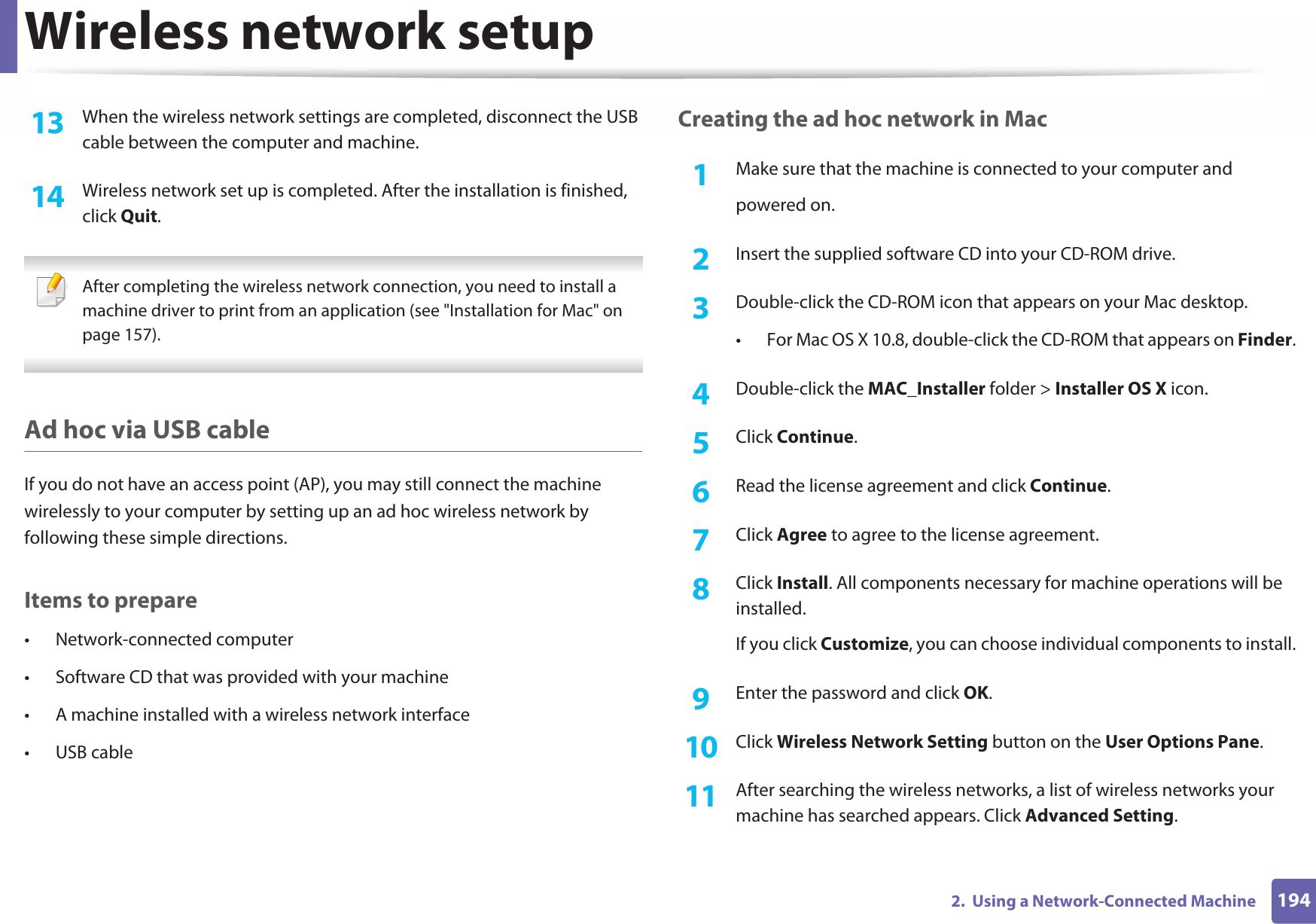 Wireless network setup

13 When the wireless network settings are completed, disconnect the USB cable between the computer and machine.

14 Wireless network set up is completed. After the installation is finished, click Quit.

After completing the wireless network connection, you need to install a machine driver to print from an application (see "Installation for Mac" on page 157).

Ad hoc via USB cable

If you do not have an access point (AP), you may still connect the machine wirelessly to your computer by setting up an ad hoc wireless network by following these simple directions.

Items to prepare

• Network-connected computer
• Software CD that was provided with your machine
• A machine installed with a wireless network interface
• USB cable

Creating the ad hoc network in Mac

1 Make sure that the machine is connected to your computer and powered on.

2 Insert the supplied software CD into your CD-ROM drive.

3 Double-click the CD-ROM icon that appears on your Mac desktop.
• For Mac OS X 10.8, double-click the CD-ROM that appears on Finder.

4 Double-click the MAC_Installer folder > Installer OS X icon.

5 Click Continue.

6 Read the license agreement and click Continue.

7 Click Agree to agree to the license agreement.

8 Click Install. All components necessary for machine operations will be installed.
If you click Customize, you can choose individual components to install.

9 Enter the password and click OK.

10 Click Wireless Network Setting button on the User Options Pane.

11 After searching the wireless networks, a list of wireless networks your machine has searched appears. Click Advanced Setting.

2. Using a Network-Connected Machine 194