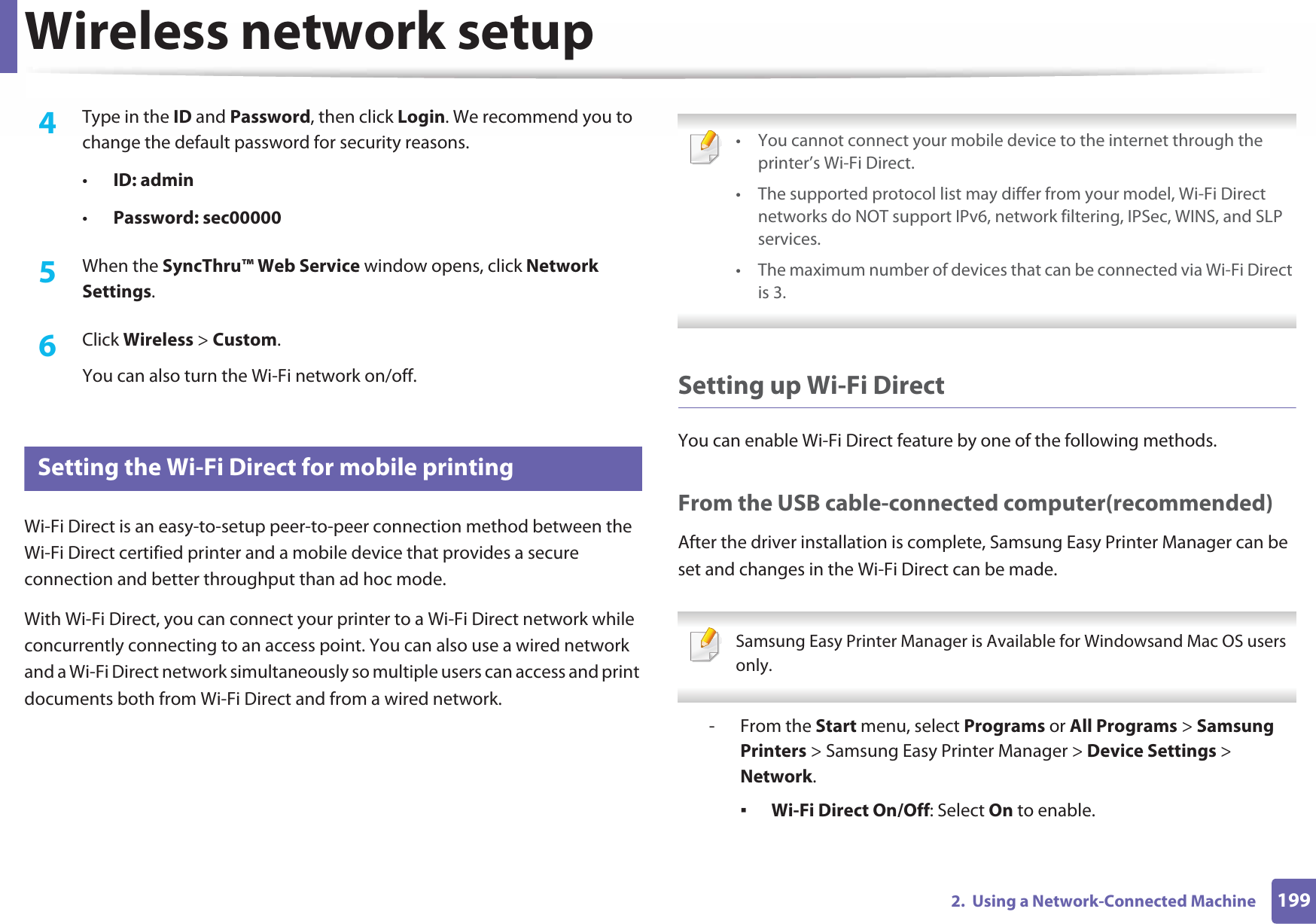 Wireless network setup

4 Type in the ID and Password, then click Login. We recommend you to change the default password for security reasons.

• ID: admin

• Password: sec00000

5 When the SyncThru™ Web Service window opens, click Network Settings.

6 Click Wireless > Custom.

You can also turn the Wi-Fi network on/off.

Setting the Wi-Fi Direct for mobile printing

Wi-Fi Direct is an easy-to-setup peer-to-peer connection method between the Wi-Fi Direct certified printer and a mobile device that provides a secure connection and better throughput than ad hoc mode.

With Wi-Fi Direct, you can connect your printer to a Wi-Fi Direct network while concurrently connecting to an access point. You can also use a wired network and a Wi-Fi Direct network simultaneously so multiple users can access and print documents both from Wi-Fi Direct and from a wired network.

• You cannot connect your mobile device to the internet through the printer's Wi-Fi Direct.

• The supported protocol list may differ from your model, Wi-Fi Direct networks do NOT support IPv6, network filtering, IPSec, WINS, and SLP services.

• The maximum number of devices that can be connected via Wi-Fi Direct is 3.

Setting up Wi-Fi Direct

You can enable Wi-Fi Direct feature by one of the following methods.

From the USB cable-connected computer(recommended)

After the driver installation is complete, Samsung Easy Printer Manager can be set and changes in the Wi-Fi Direct can be made.

Samsung Easy Printer Manager is Available for Windowsand Mac OS users only.

- From the Start menu, select Programs or All Programs > Samsung Printers > Samsung Easy Printer Manager > Device Settings > Network.

▪ Wi-Fi Direct On/Off: Select On to enable.

2. Using a Network-Connected Machine 199