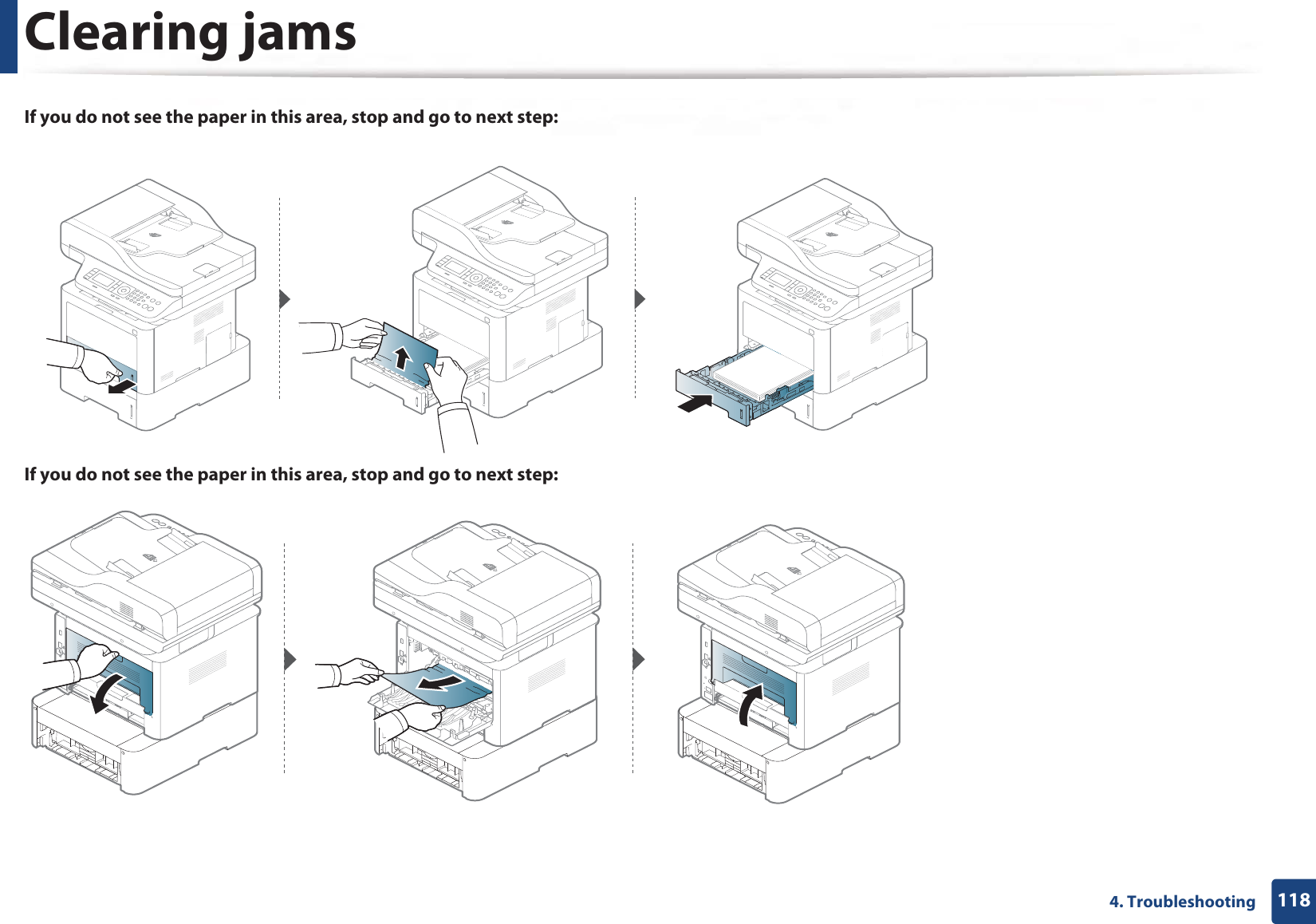 Clearing jams

If you do not see the paper in this area, stop and go to next step:

If you do not see the paper in this area, stop and go to next step:

4. Troubleshooting 118