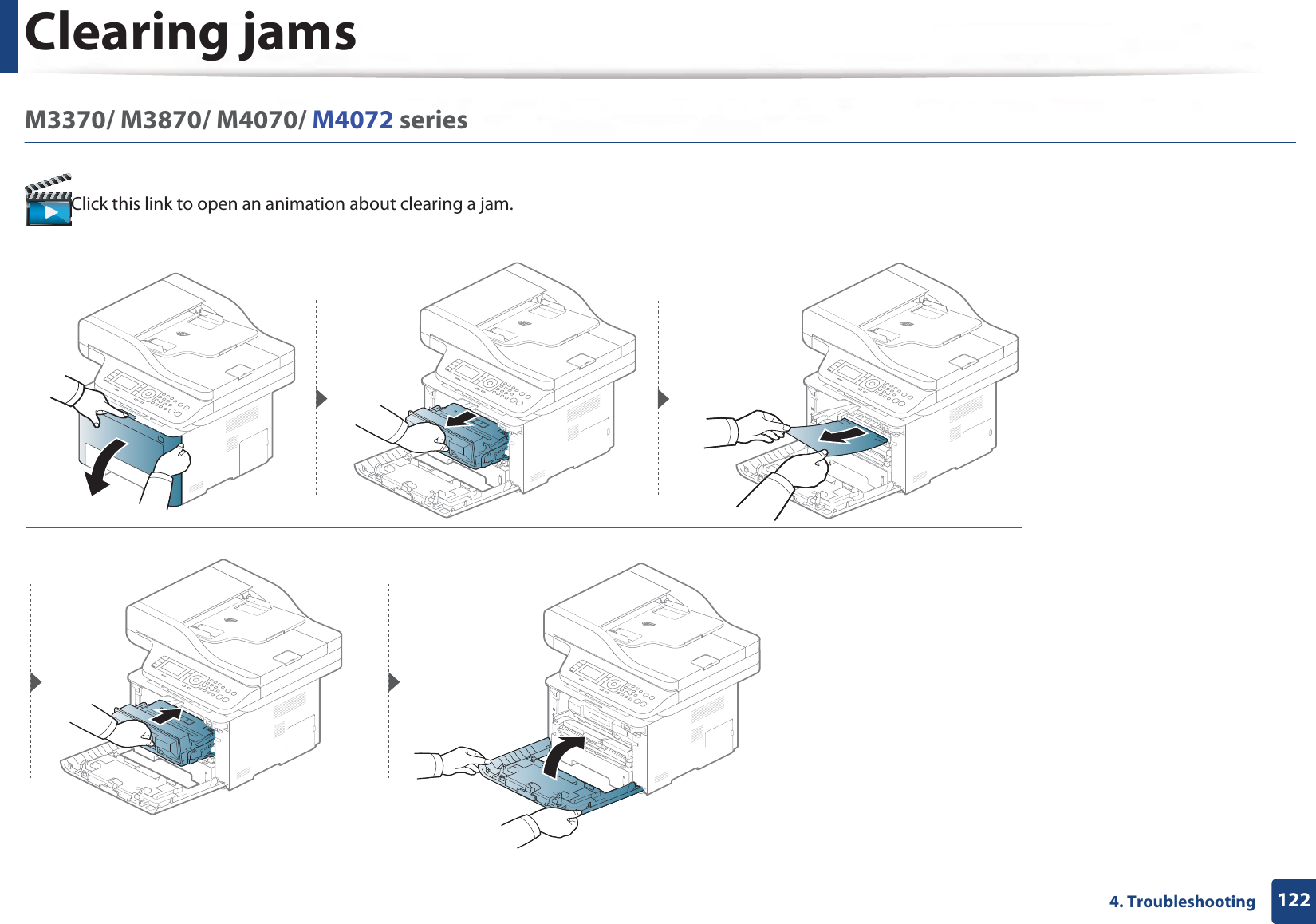 Clearing jams

M3370/ M3870/ M4070/ M4072 series

Click this link to open an animation about clearing a jam.

4. Troubleshooting 122