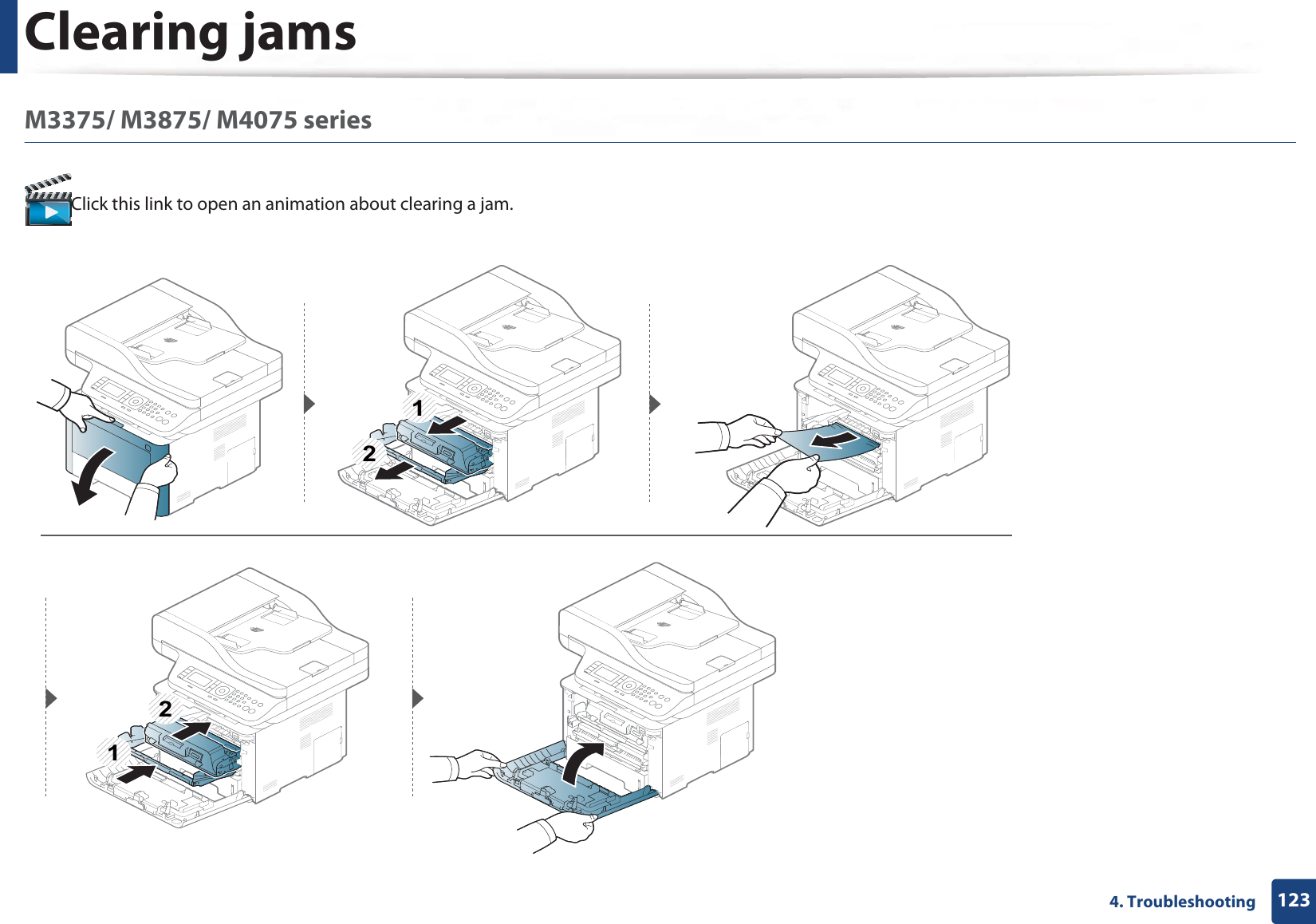 Clearing jams

M3375/ M3875/ M4075 series

Click this link to open an animation about clearing a jam.

1
2

2
1

4. Troubleshooting 123