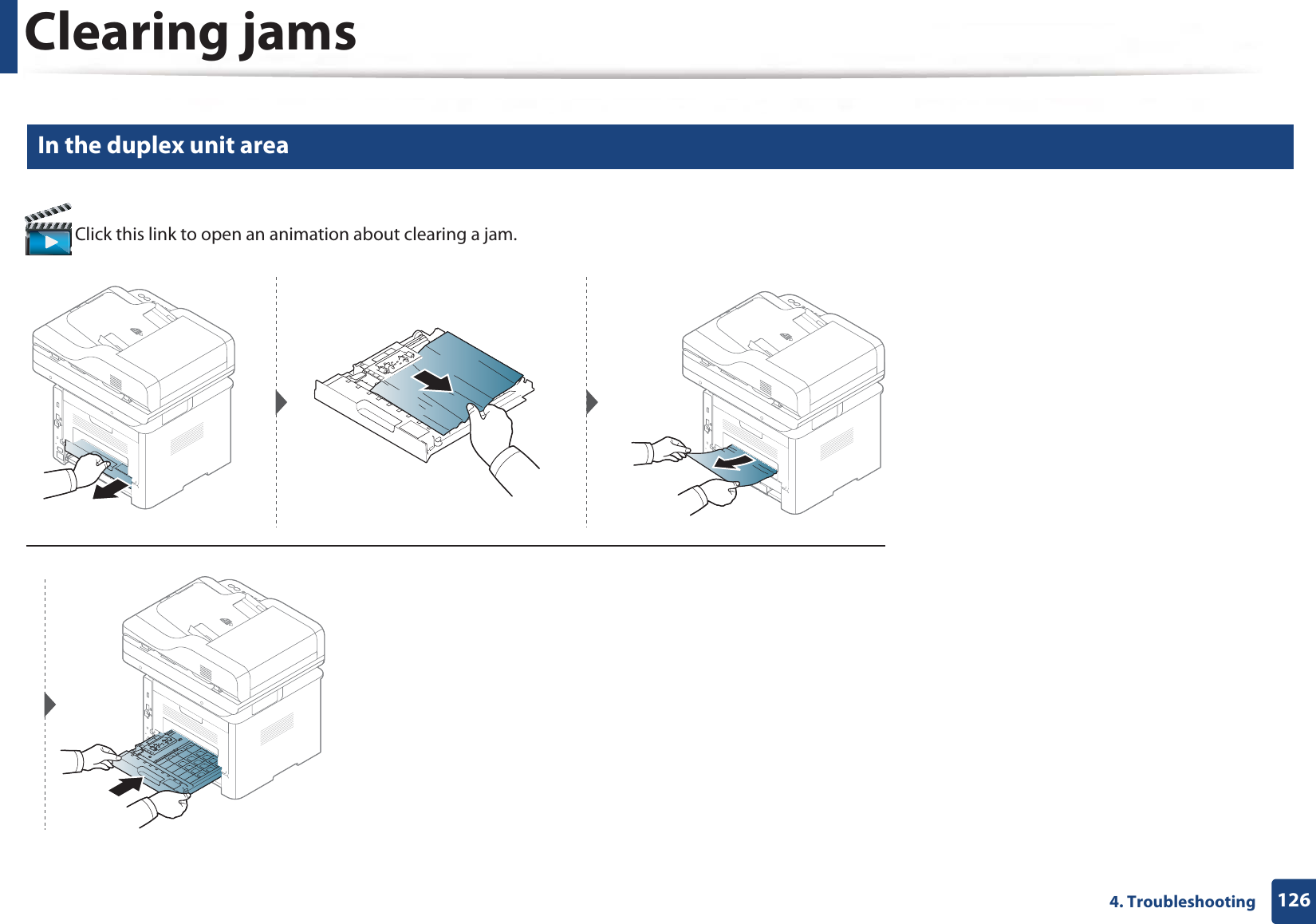 Clearing jams

In the duplex unit area

Click this link to open an animation about clearing a jam.

4. Troubleshooting 126