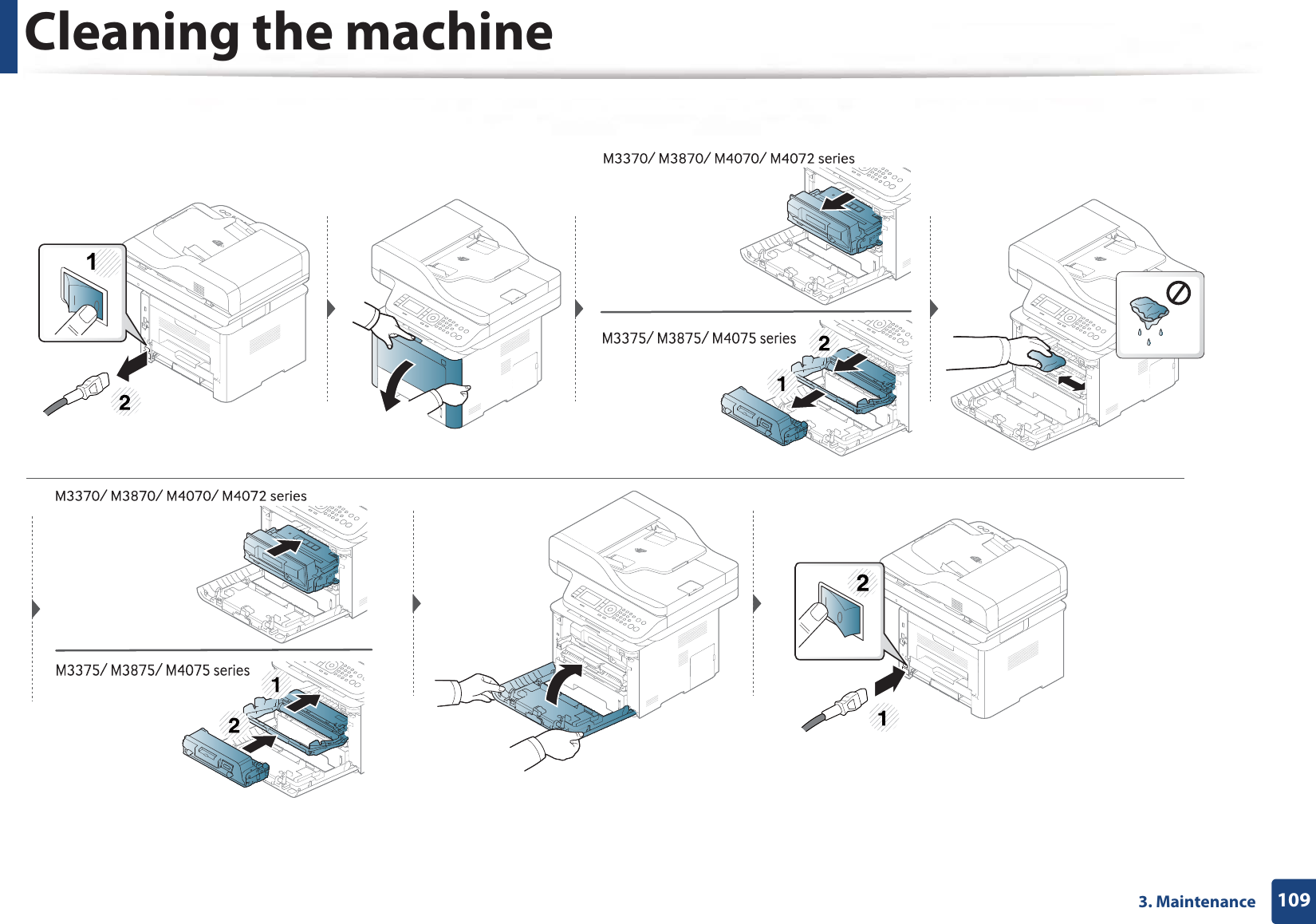 Cleaning the machine

1

2

M3370/ M3870/ M4070/ M4072 series

M3375/ M3875/ M4075 series

2

1

M3370/ M3870/ M4070/ M4072 series

M3375/ M3875/ M4075 series

1

2

2

1

3. Maintenance 109