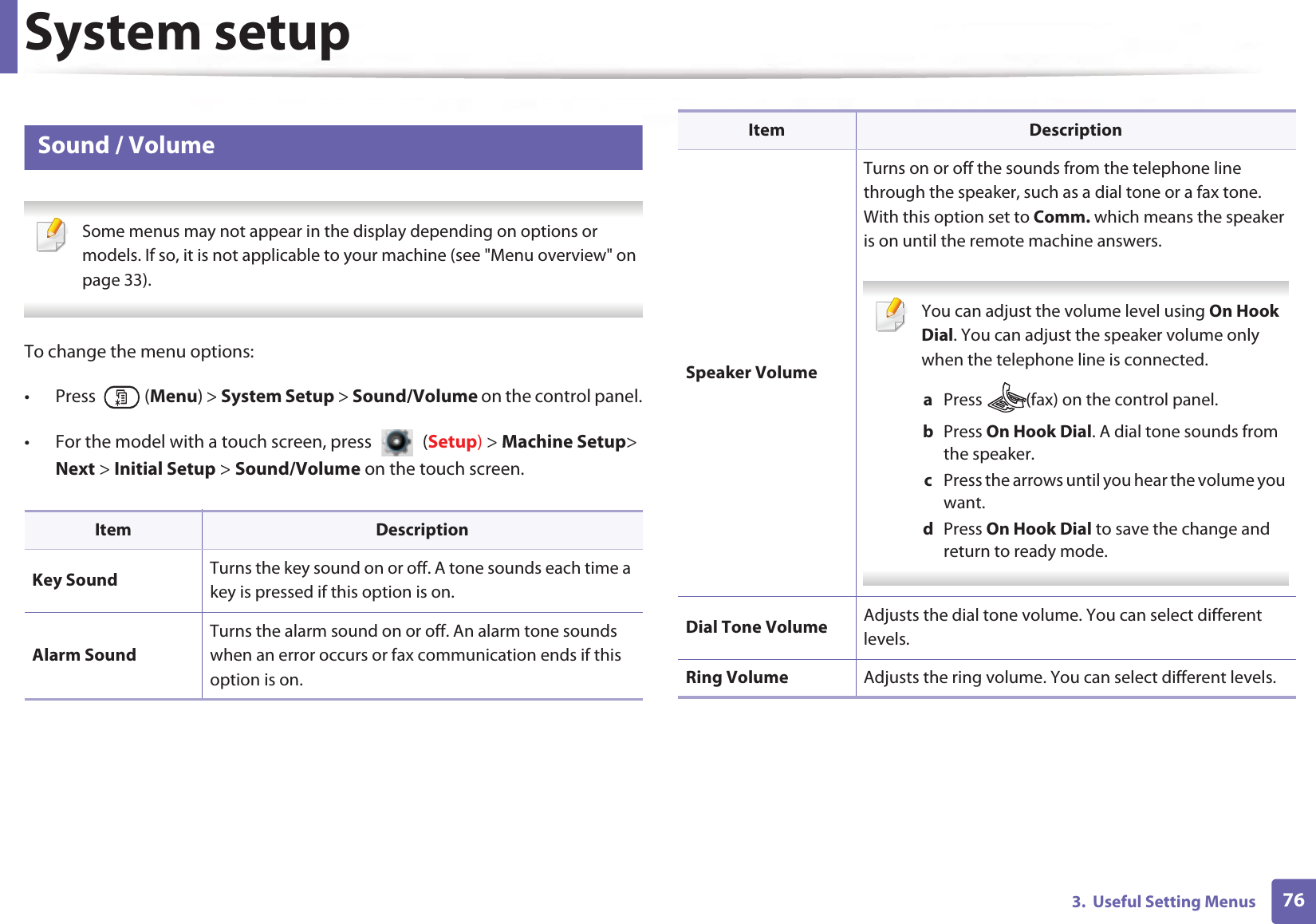 System setup

Sound / Volume

Some menus may not appear in the display depending on options or models. If so, it is not applicable to your machine (see "Menu overview" on page 33).

To change the menu options:

• Press (Menu) > System Setup > Sound/Volume on the control panel.

• For the model with a touch screen, press (Setup) > Machine Setup> Next > Initial Setup > Sound/Volume on the touch screen.

| Item | Description |
|---|---|
| Key Sound | Turns the key sound on or off. A tone sounds each time a key is pressed if this option is on. |
| Alarm Sound | Turns the alarm sound on or off. An alarm tone sounds when an error occurs or fax communication ends if this option is on. |

| Item | Description |
|---|---|
| Speaker Volume | Turns on or off the sounds from the telephone line through the speaker, such as a dial tone or a fax tone. With this option set to Comm. which means the speaker is on until the remote machine answers. You can adjust the volume level using On Hook Dial. You can adjust the speaker volume only when the telephone line is connected. a Press (fax) on the control panel. b Press On Hook Dial. A dial tone sounds from the speaker. c Press the arrows until you hear the volume you want. d Press On Hook Dial to save the change and return to ready mode. |
| Dial Tone Volume | Adjusts the dial tone volume. You can select different levels. |
| Ring Volume | Adjusts the ring volume. You can select different levels. |

3. Useful Setting Menus 76