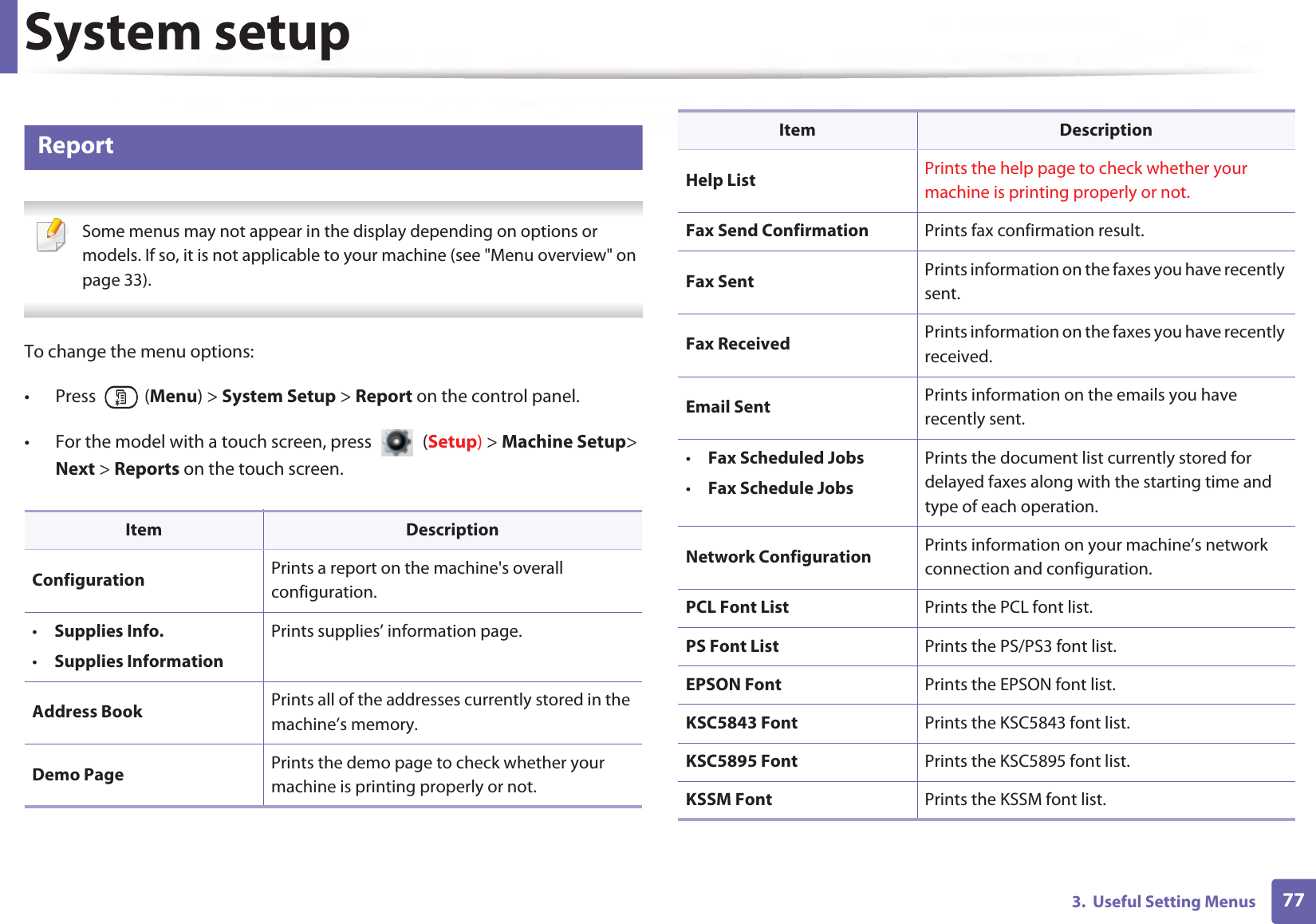 System setup

Report

Some menus may not appear in the display depending on options or models. If so, it is not applicable to your machine (see "Menu overview" on page 33).

To change the menu options:

• Press (Menu) > System Setup > Report on the control panel.
• For the model with a touch screen, press (Setup) > Machine Setup> Next > Reports on the touch screen.

| Item | Description |
|---|---|
| Configuration | Prints a report on the machine's overall configuration. |
| • Supplies Info. • Supplies Information | Prints supplies' information page. |
| Address Book | Prints all of the addresses currently stored in the machine's memory. |
| Demo Page | Prints the demo page to check whether your machine is printing properly or not. |

| Item | Description |
|---|---|
| Help List | Prints the help page to check whether your machine is printing properly or not. |
| Fax Send Confirmation | Prints fax confirmation result. |
| Fax Sent | Prints information on the faxes you have recently sent. |
| Fax Received | Prints information on the faxes you have recently received. |
| Email Sent | Prints information on the emails you have recently sent. |
| • Fax Scheduled Jobs • Fax Schedule Jobs | Prints the document list currently stored for delayed faxes along with the starting time and type of each operation. |
| Network Configuration | Prints information on your machine's network connection and configuration. |
| PCL Font List | Prints the PCL font list. |
| PS Font List | Prints the PS/PS3 font list. |
| EPSON Font | Prints the EPSON font list. |
| KSC5843 Font | Prints the KSC5843 font list. |
| KSC5895 Font | Prints the KSC5895 font list. |
| KSSM Font | Prints the KSSM font list. |

3. Useful Setting Menus 77