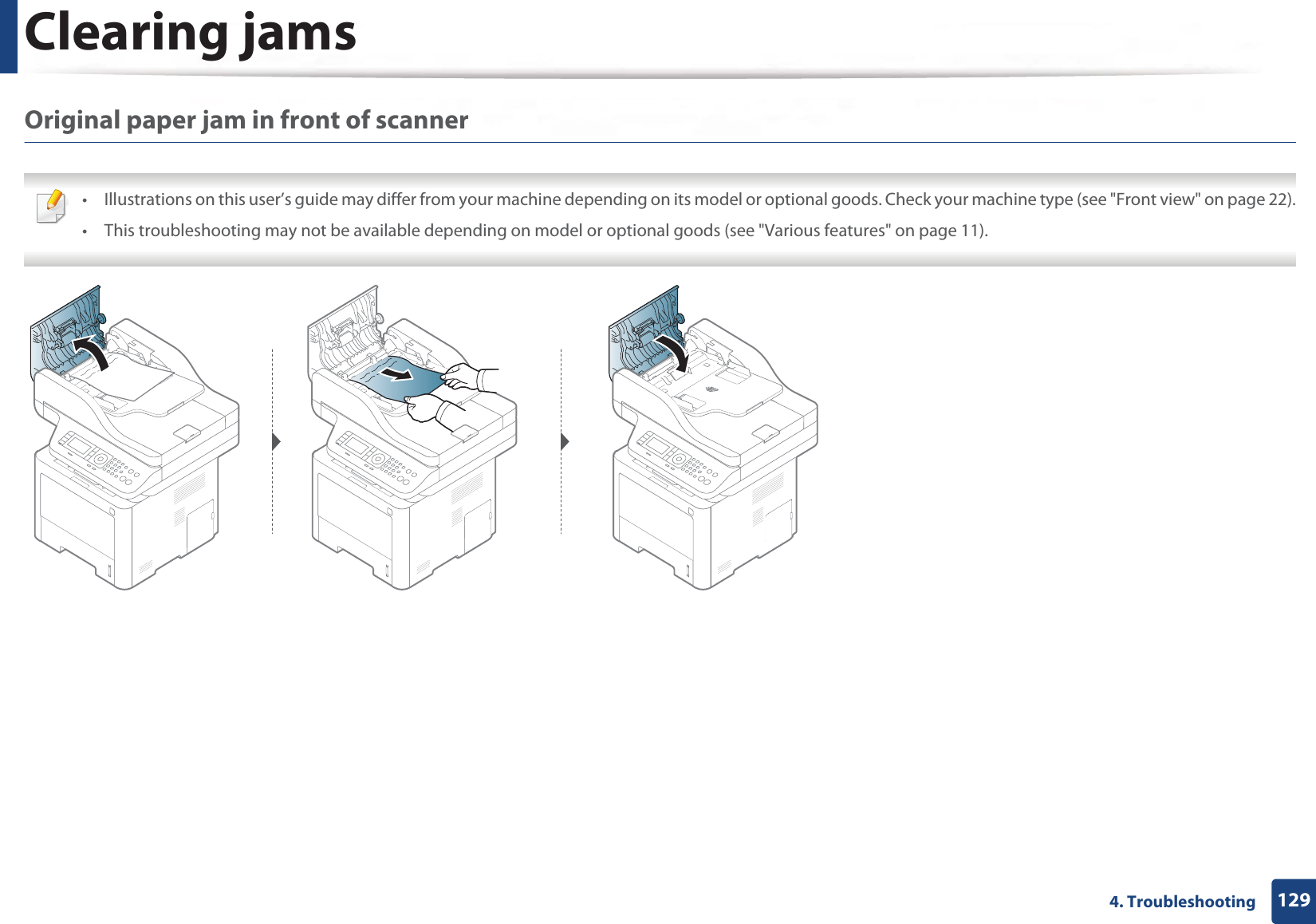 Clearing jams

Original paper jam in front of scanner

• Illustrations on this user’s guide may differ from your machine depending on its model or optional goods. Check your machine type (see "Front view" on page 22).
• This troubleshooting may not be available depending on model or optional goods (see "Various features" on page 11).

4. Troubleshooting 129