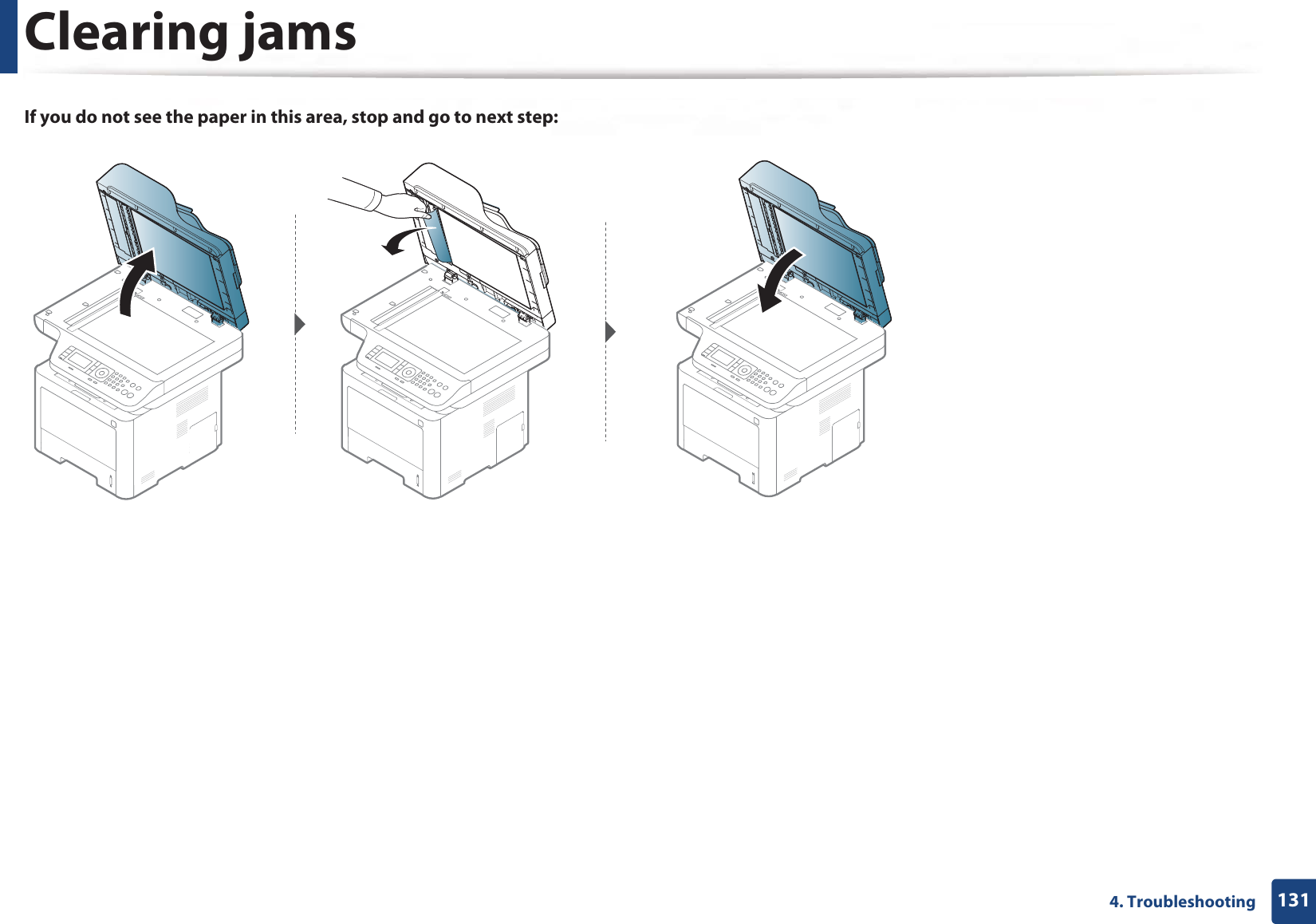 Clearing jams

If you do not see the paper in this area, stop and go to next step:

4. Troubleshooting 131