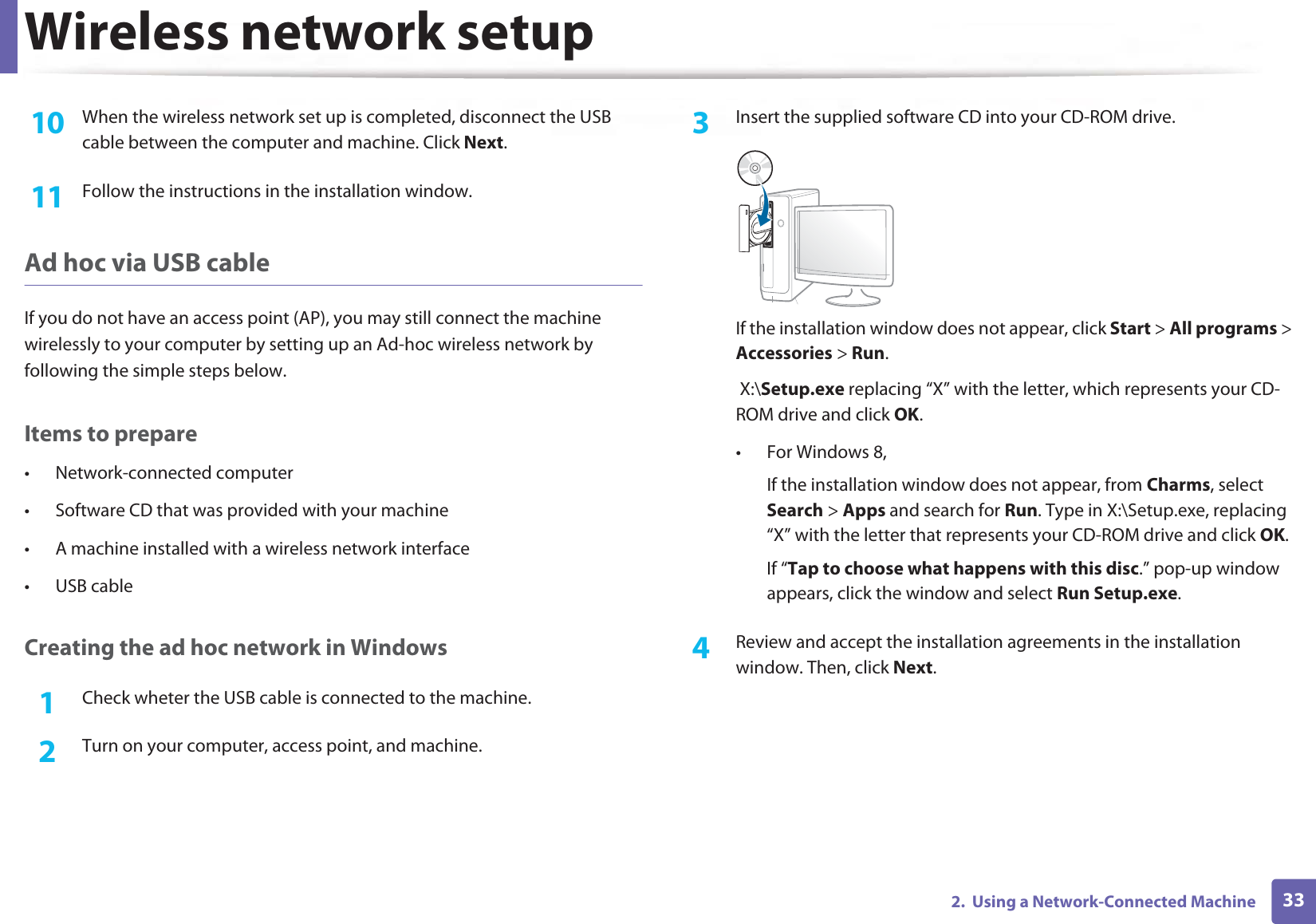 Wireless network setup

10 When the wireless network set up is completed, disconnect the USB cable between the computer and machine. Click Next.

11 Follow the instructions in the installation window.

Ad hoc via USB cable

If you do not have an access point (AP), you may still connect the machine wirelessly to your computer by setting up an Ad-hoc wireless network by following the simple steps below.

Items to prepare

• Network-connected computer
• Software CD that was provided with your machine
• A machine installed with a wireless network interface
• USB cable

Creating the ad hoc network in Windows

1 Check wheter the USB cable is connected to the machine.

2 Turn on your computer, access point, and machine.

3 Insert the supplied software CD into your CD-ROM drive.

If the installation window does not appear, click Start > All programs > Accessories > Run.

X:\Setup.exe replacing “X” with the letter, which represents your CD-ROM drive and click OK.

• For Windows 8,

If the installation window does not appear, from Charms, select Search > Apps and search for Run. Type in X:\Setup.exe, replacing “X” with the letter that represents your CD-ROM drive and click OK.

If “Tap to choose what happens with this disc.” pop-up window appears, click the window and select Run Setup.exe.

4 Review and accept the installation agreements in the installation window. Then, click Next.

2. Using a Network-Connected Machine 33