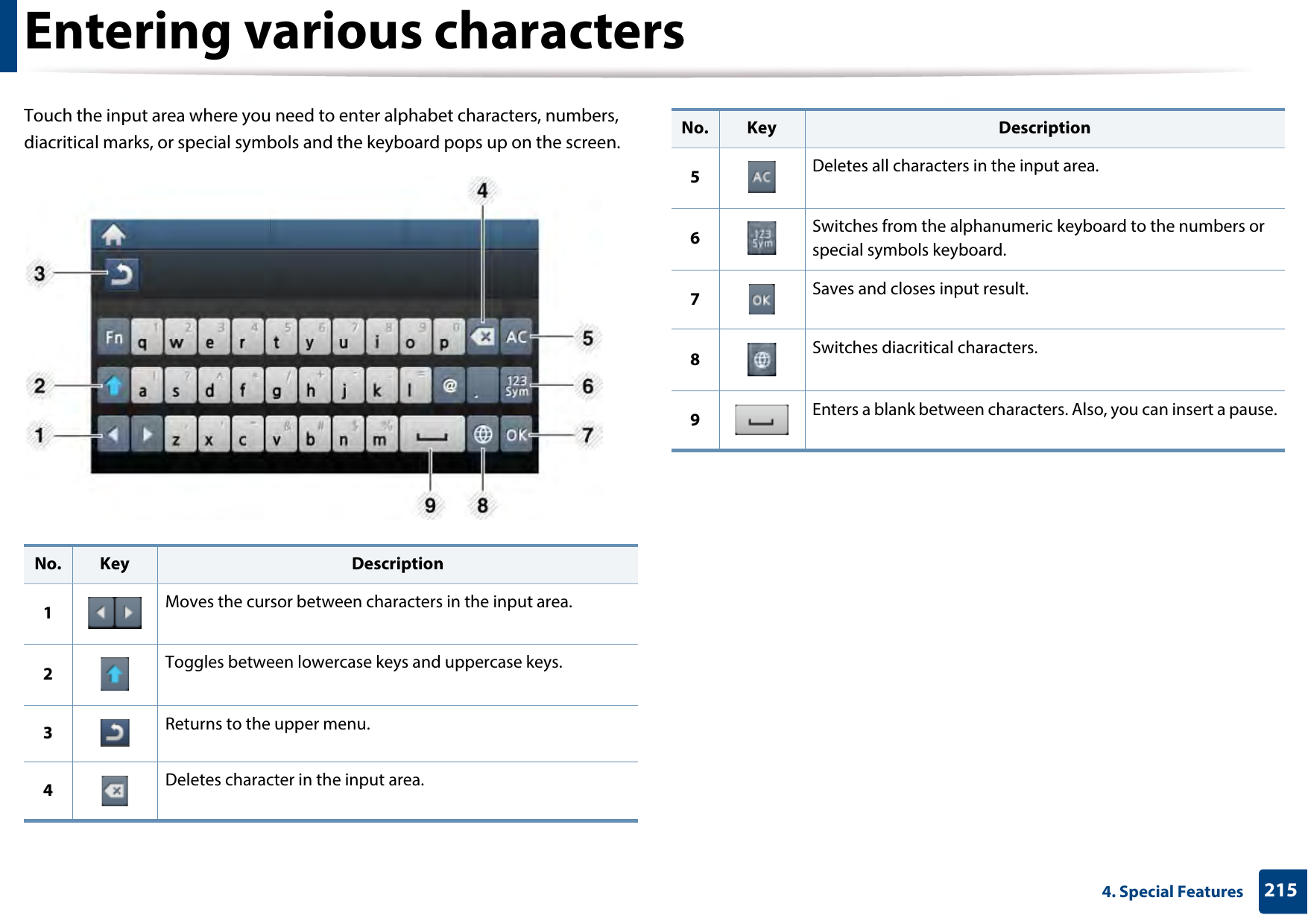 Entering various characters

Touch the input area where you need to enter alphabet characters, numbers, diacritical marks, or special symbols and the keyboard pops up on the screen.

4

3

Fn q w e r t y u i o p AC 5

2 a s d f g h j k l @ . 123 Sym 6

1 z x c v b n m OK 7

9 8

| No. | Key | Description |
|---|---|---|
| 1 | | Moves the cursor between characters in the input area. |
| 2 | | Toggles between lowercase keys and uppercase keys. |
| 3 | | Returns to the upper menu. |
| 4 | | Deletes character in the input area. |

| No. | Key | Description |
|---|---|---|
| 5 | AC | Deletes all characters in the input area. |
| 6 | 123 Sym | Switches from the alphanumeric keyboard to the numbers or special symbols keyboard. |
| 7 | OK | Saves and closes input result. |
| 8 | | Switches diacritical characters. |
| 9 | | Enters a blank between characters. Also, you can insert a pause. |

4. Special Features 215