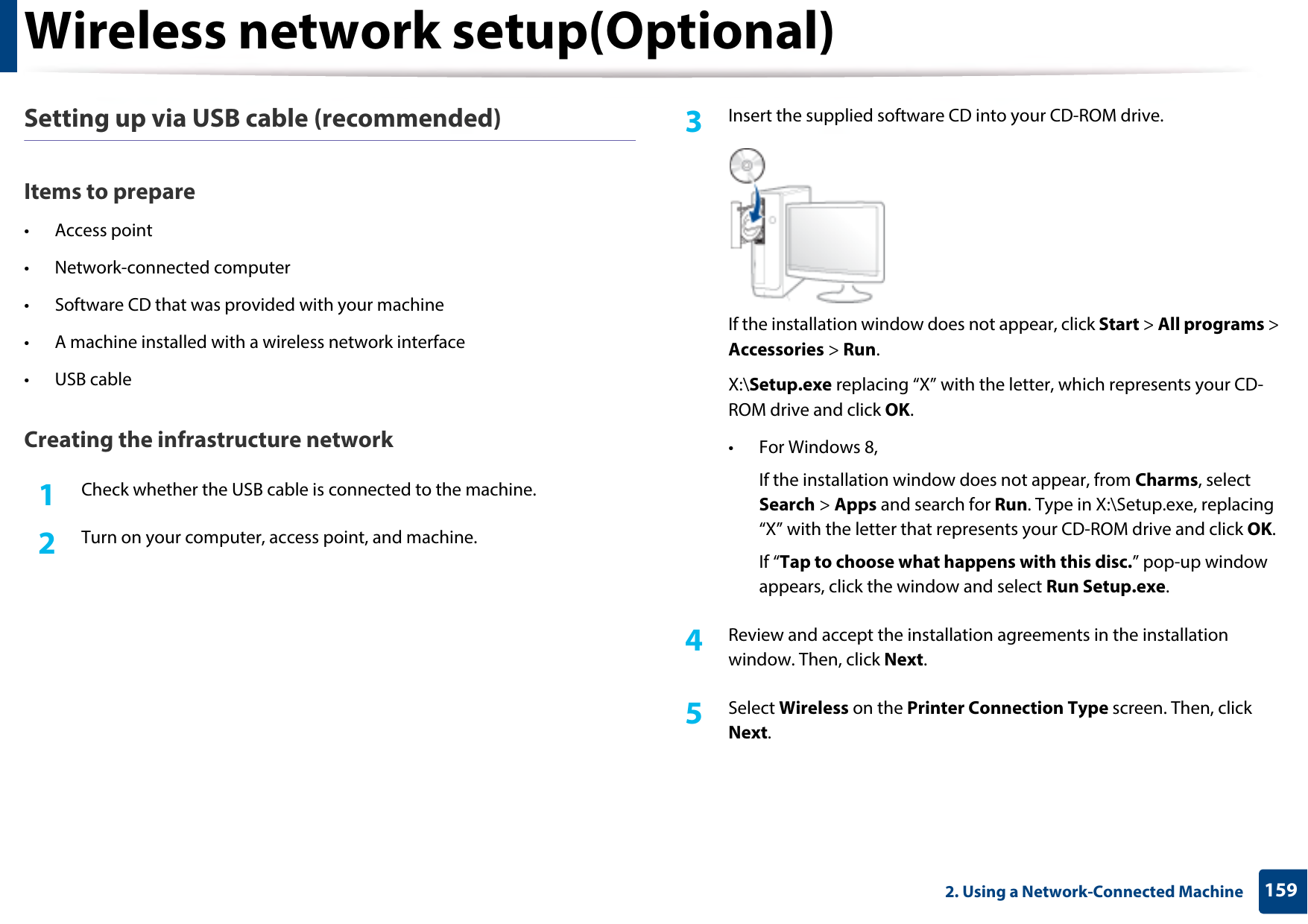 Wireless network setup(Optional)

Setting up via USB cable (recommended)

Items to prepare

• Access point

• Network-connected computer

• Software CD that was provided with your machine

• A machine installed with a wireless network interface

• USB cable

Creating the infrastructure network

1 Check whether the USB cable is connected to the machine.

2 Turn on your computer, access point, and machine.

3 Insert the supplied software CD into your CD-ROM drive.

If the installation window does not appear, click Start > All programs > Accessories > Run.

X:\Setup.exe replacing “X” with the letter, which represents your CD-ROM drive and click OK.

• For Windows 8,

If the installation window does not appear, from Charms, select Search > Apps and search for Run. Type in X:\Setup.exe, replacing “X” with the letter that represents your CD-ROM drive and click OK.

If “Tap to choose what happens with this disc.” pop-up window appears, click the window and select Run Setup.exe.

4 Review and accept the installation agreements in the installation window. Then, click Next.

5 Select Wireless on the Printer Connection Type screen. Then, click Next.

2. Using a Network-Connected Machine 159