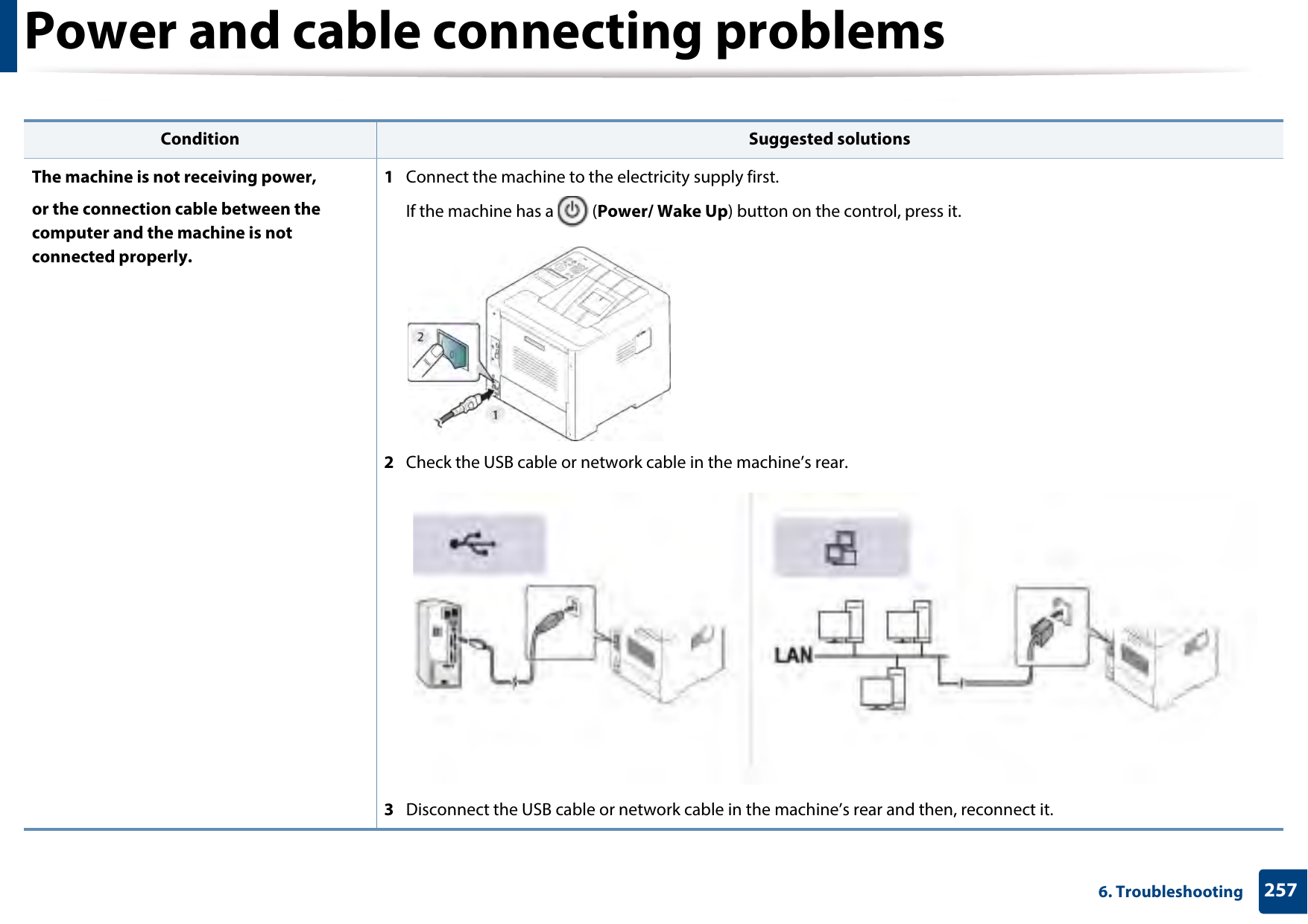 Power and cable connecting problems

| Condition | Suggested solutions |
|---|---|
| The machine is not receiving power, or the connection cable between the computer and the machine is not connected properly. | 1 Connect the machine to the electricity supply first. If the machine has a (Power/ Wake Up) button on the control, press it. 2 1 2 Check the USB cable or network cable in the machine's rear. LAN 3 Disconnect the USB cable or network cable in the machine's rear and then, reconnect it. |

6. Troubleshooting 257