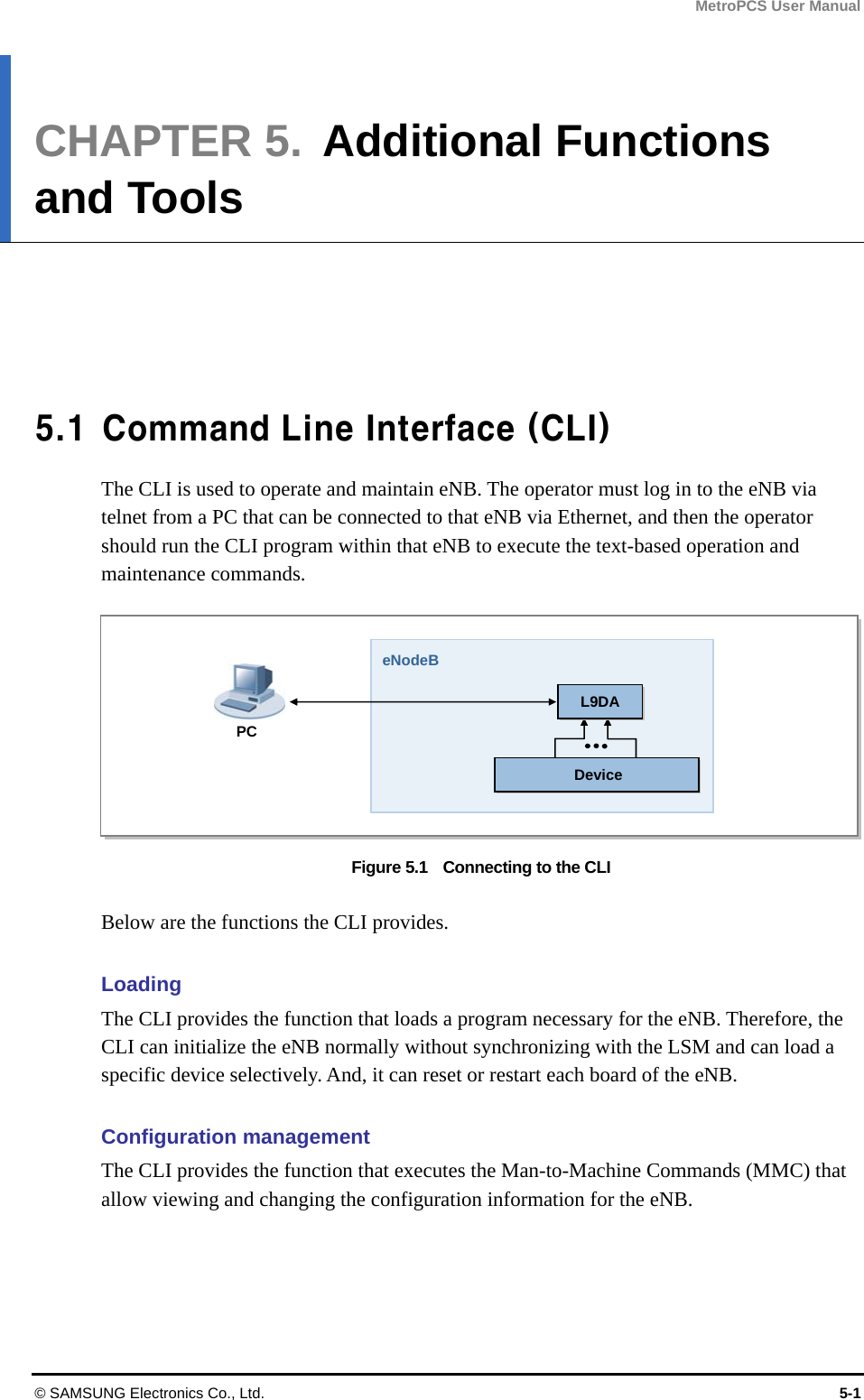 MetroPCS User Manual

CHAPTER 5. Additional Functions and Tools

5.1 Command Line Interface (CLI)

The CLI is used to operate and maintain eNB. The operator must log in to the eNB via telnet from a PC that can be connected to that eNB via Ethernet, and then the operator should run the CLI program within that eNB to execute the text-based operation and maintenance commands.

PC

eNodeB

L9DA

Device

Figure 5.1 Connecting to the CLI

Below are the functions the CLI provides.

Loading

The CLI provides the function that loads a program necessary for the eNB. Therefore, the CLI can initialize the eNB normally without synchronizing with the LSM and can load a specific device selectively. And, it can reset or restart each board of the eNB.

Configuration management

The CLI provides the function that executes the Man-to-Machine Commands (MMC) that allow viewing and changing the configuration information for the eNB.

© SAMSUNG Electronics Co., Ltd.

5-1