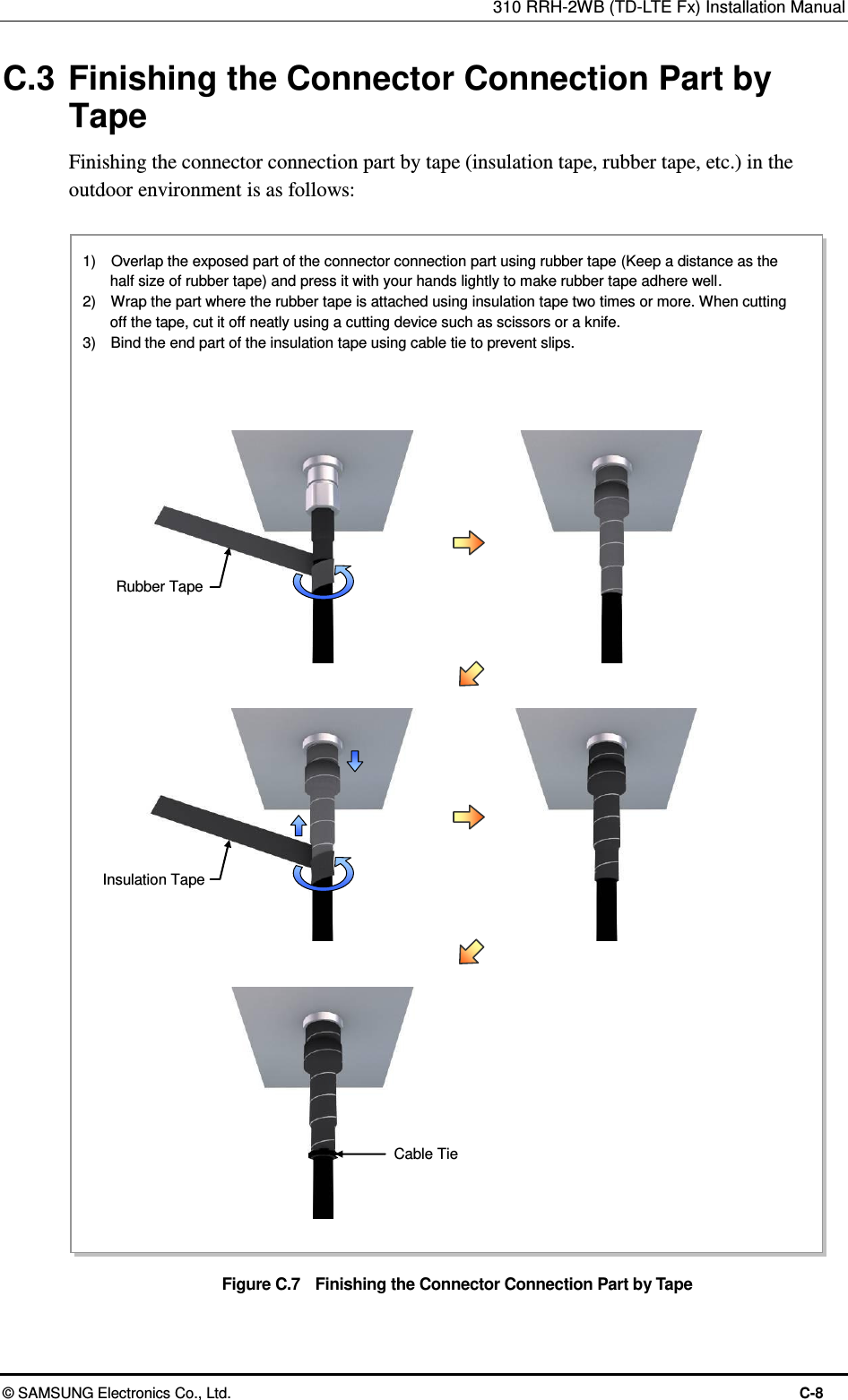 310 RRH-2WB (TD-LTE Fx) Installation Manual

C.3 Finishing the Connector Connection Part by Tape

Finishing the connector connection part by tape (insulation tape, rubber tape, etc.) in the outdoor environment is as follows:

1) Overlap the exposed part of the connector connection part using rubber tape (Keep a distance as the half size of rubber tape) and press it with your hands lightly to make rubber tape adhere well.
2) Wrap the part where the rubber tape is attached using insulation tape two times or more. When cutting off the tape, cut it off neatly using a cutting device such as scissors or a knife.
3) Bind the end part of the insulation tape using cable tie to prevent slips.

Rubber Tape

Insulation Tape

Cable Tie

Figure C.7 Finishing the Connector Connection Part by Tape

© SAMSUNG Electronics Co., Ltd. C-8