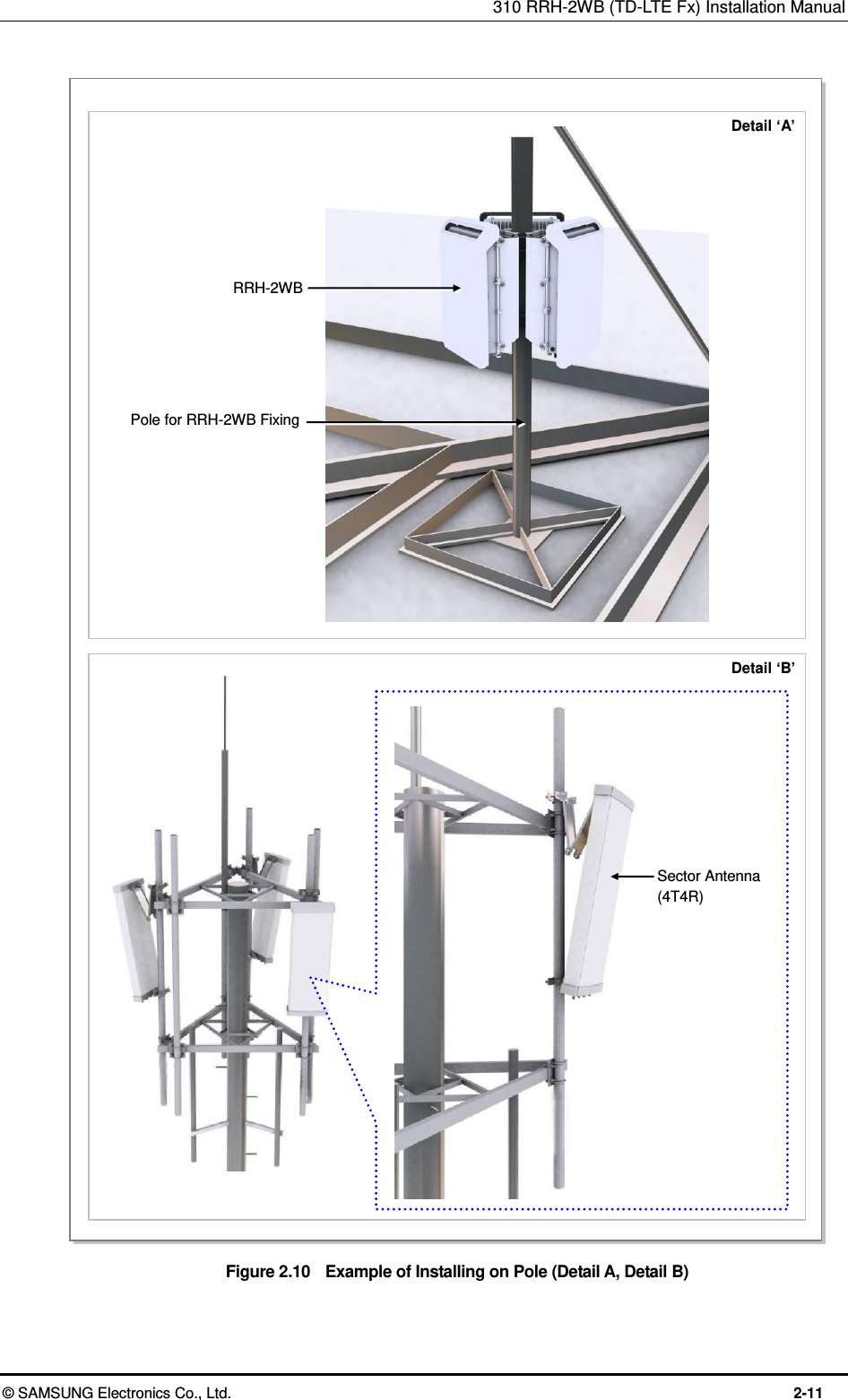 310 RRH-2WB (TD-LTE Fx) Installation Manual

Detail ‘A’

RRH-2WB

Pole for RRH-2WB Fixing

Detail ‘B’

Sector Antenna (4T4R)

Figure 2.10 Example of Installing on Pole (Detail A, Detail B)

© SAMSUNG Electronics Co., Ltd.

2-11