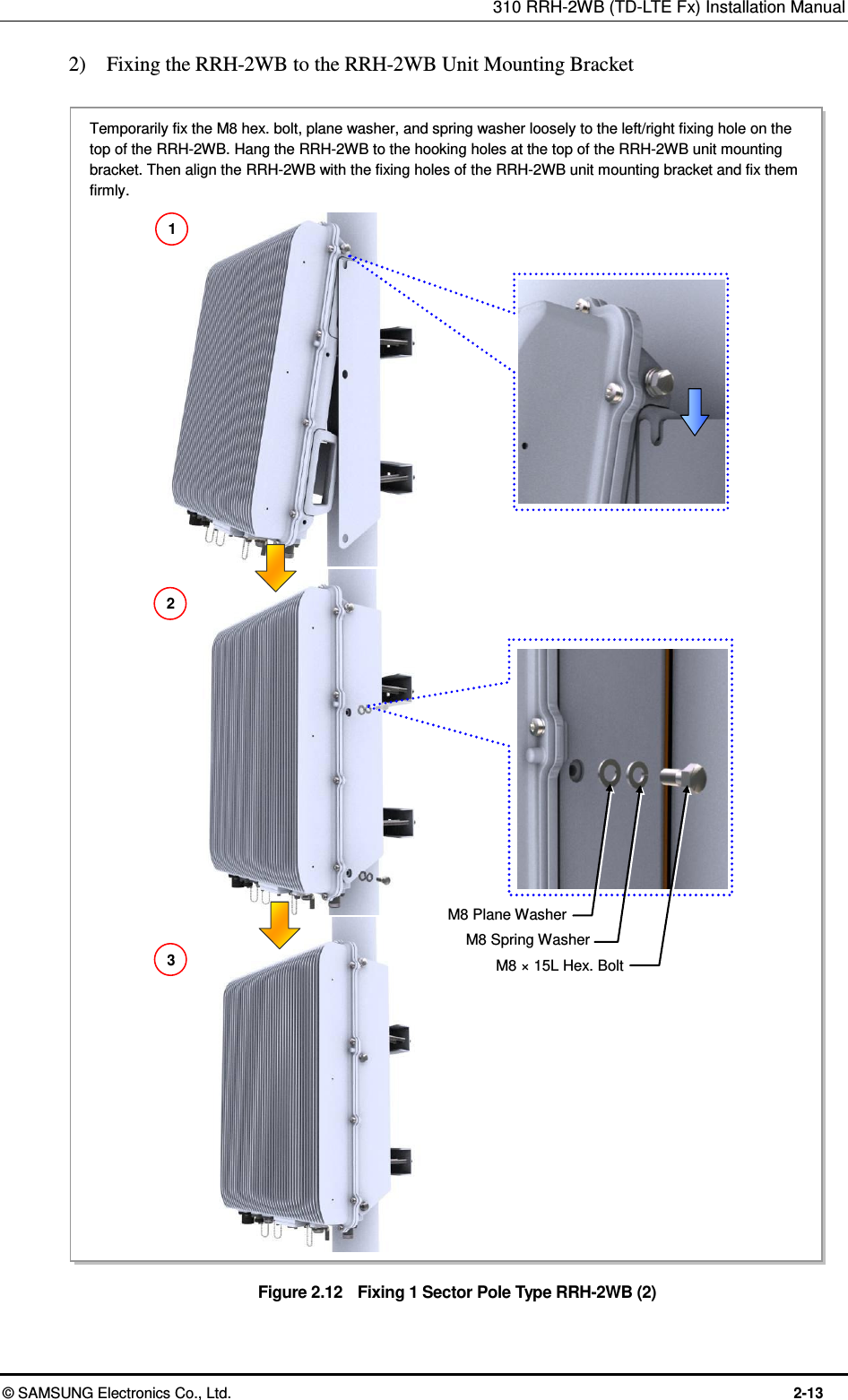 310 RRH-2WB (TD-LTE Fx) Installation Manual

2) Fixing the RRH-2WB to the RRH-2WB Unit Mounting Bracket

Temporarily fix the M8 hex. bolt, plane washer, and spring washer loosely to the left/right fixing hole on the top of the RRH-2WB. Hang the RRH-2WB to the hooking holes at the top of the RRH-2WB unit mounting bracket. Then align the RRH-2WB with the fixing holes of the RRH-2WB unit mounting bracket and fix them firmly.

1

2

3

M8 Plane Washer

M8 Spring Washer

M8 × 15L Hex. Bolt

Figure 2.12 Fixing 1 Sector Pole Type RRH-2WB (2)

© SAMSUNG Electronics Co., Ltd.

2-13