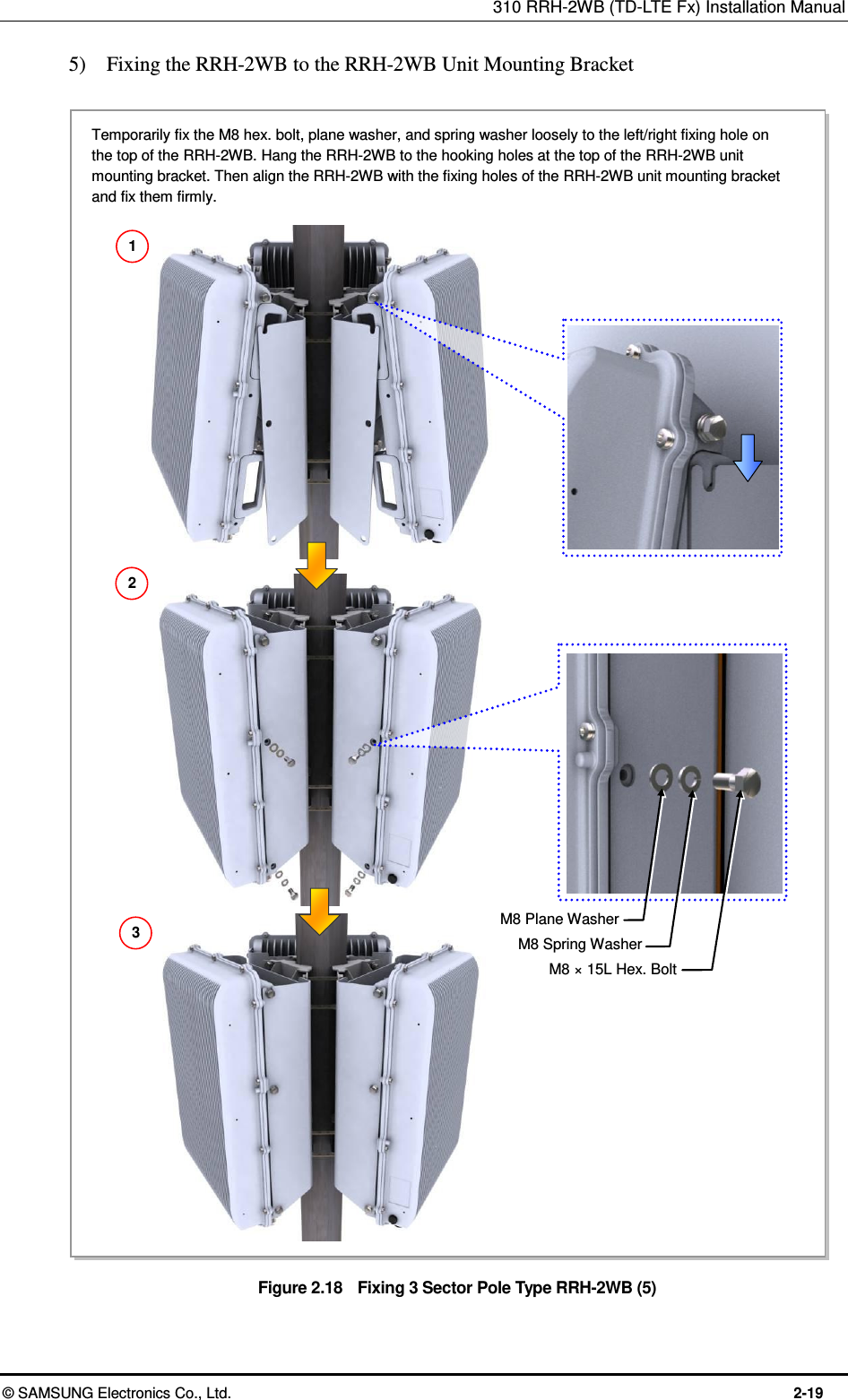 310 RRH-2WB (TD-LTE Fx) Installation Manual

5) Fixing the RRH-2WB to the RRH-2WB Unit Mounting Bracket

Temporarily fix the M8 hex. bolt, plane washer, and spring washer loosely to the left/right fixing hole on the top of the RRH-2WB. Hang the RRH-2WB to the hooking holes at the top of the RRH-2WB unit mounting bracket. Then align the RRH-2WB with the fixing holes of the RRH-2WB unit mounting bracket and fix them firmly.

1

2

3

M8 Plane Washer

M8 Spring Washer

M8 × 15L Hex. Bolt

Figure 2.18 Fixing 3 Sector Pole Type RRH-2WB (5)

© SAMSUNG Electronics Co., Ltd.

2-19