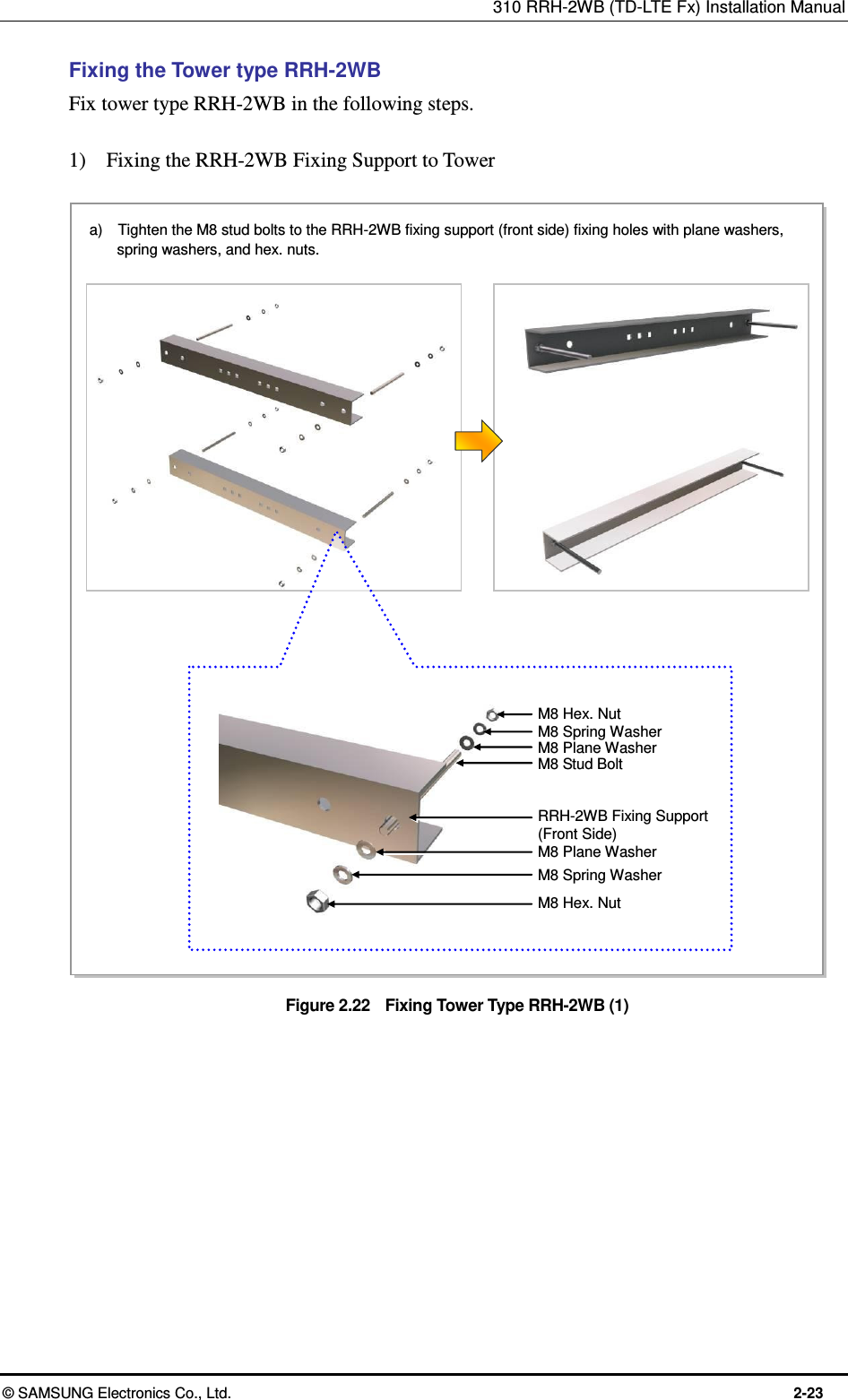 310 RRH-2WB (TD-LTE Fx) Installation Manual

Fixing the Tower type RRH-2WB

Fix tower type RRH-2WB in the following steps.

1) Fixing the RRH-2WB Fixing Support to Tower

a) Tighten the M8 stud bolts to the RRH-2WB fixing support (front side) fixing holes with plane washers, spring washers, and hex. nuts.

M8 Hex. Nut
M8 Spring Washer
M8 Plane Washer
M8 Stud Bolt
RRH-2WB Fixing Support (Front Side)
M8 Plane Washer
M8 Spring Washer
M8 Hex. Nut

Figure 2.22 Fixing Tower Type RRH-2WB (1)

© SAMSUNG Electronics Co., Ltd.

2-23